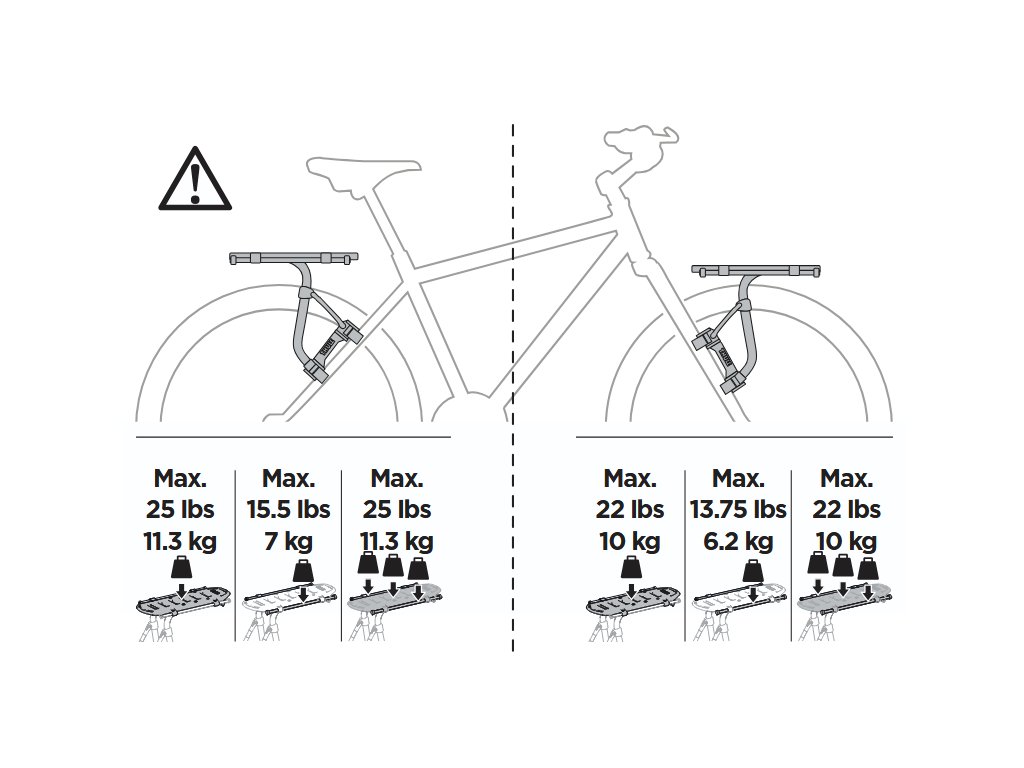 Max.
25 lbs
11.3 kg

Max.
15.5 lbs
7 kg

Max.
25 lbs
11.3 kg

Max.
22 lbs
10 kg

Max.
13.75 lbs
6.2 kg

Max.
22 lbs
10 kg