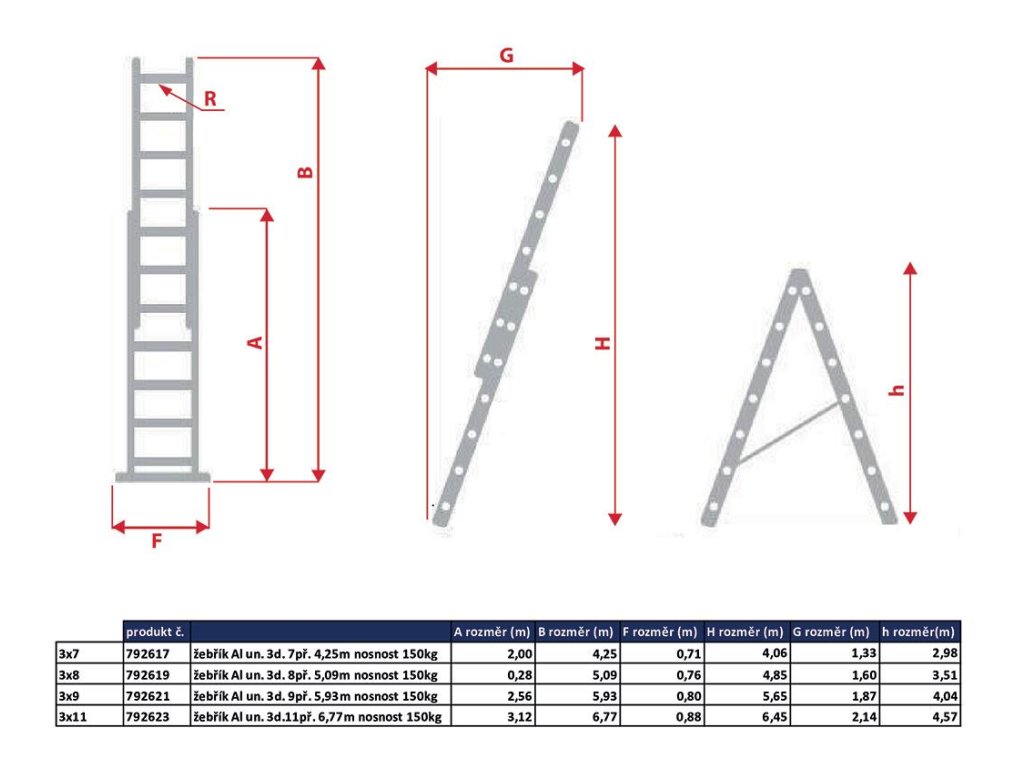 R

B

A

F

G

H

h

|  | produkt č. |  | A rozměr (m) | B rozměr (m) | F rozměr (m) | H rozměr (m) | G rozměr (m) | h rozměr(m) |
|---|---|---|---|---|---|---|---|---|
| 3x7 | 792617 | žebřík Al un. 3d. 7př. 4,25m nosnost 150kg | 2,00 | 4,25 | 0,71 | 4,06 | 1,33 | 2,98 |
| 3x8 | 792619 | žebřík Al un. 3d. 8př. 5,09m nosnost 150kg | 0,28 | 5,09 | 0,76 | 4,85 | 1,60 | 3,51 |
| 3x9 | 792621 | žebřík Al un. 3d. 9př. 5,93m nosnost 150kg | 2,56 | 5,93 | 0,80 | 5,65 | 1,87 | 4,04 |
| 3x11 | 792623 | žebřík Al un. 3d.11př. 6,77m nosnost 150kg | 3,12 | 6,77 | 0,88 | 6,45 | 2,14 | 4,57 |