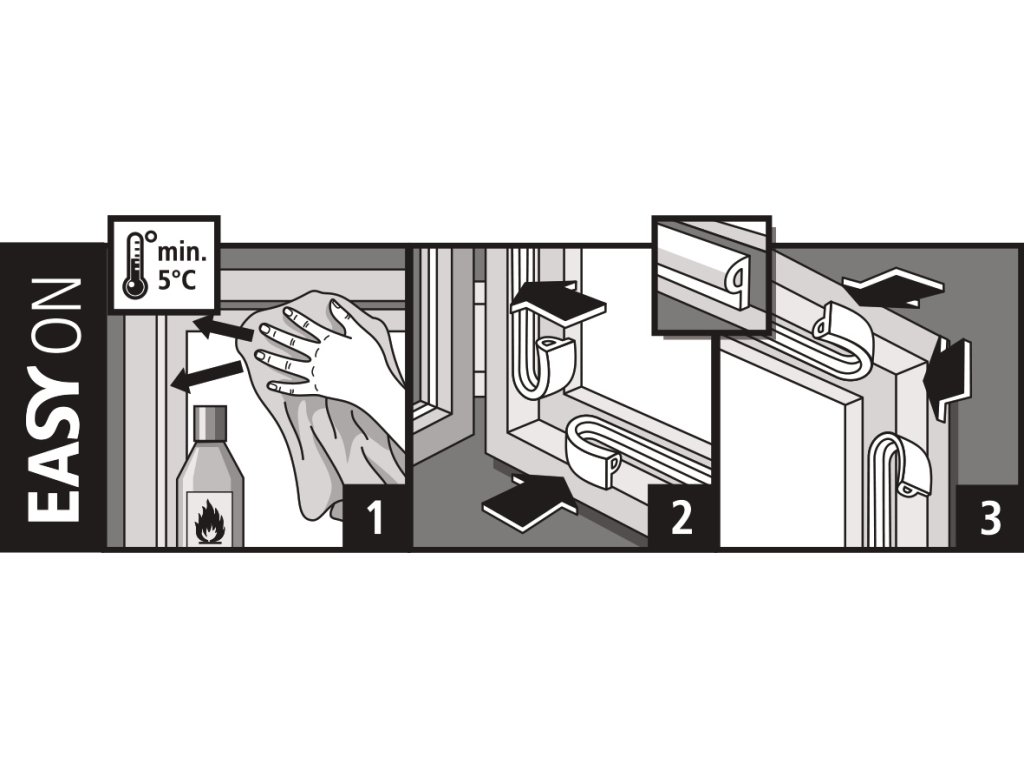 EASY ON

min. 5°C

1

2

3