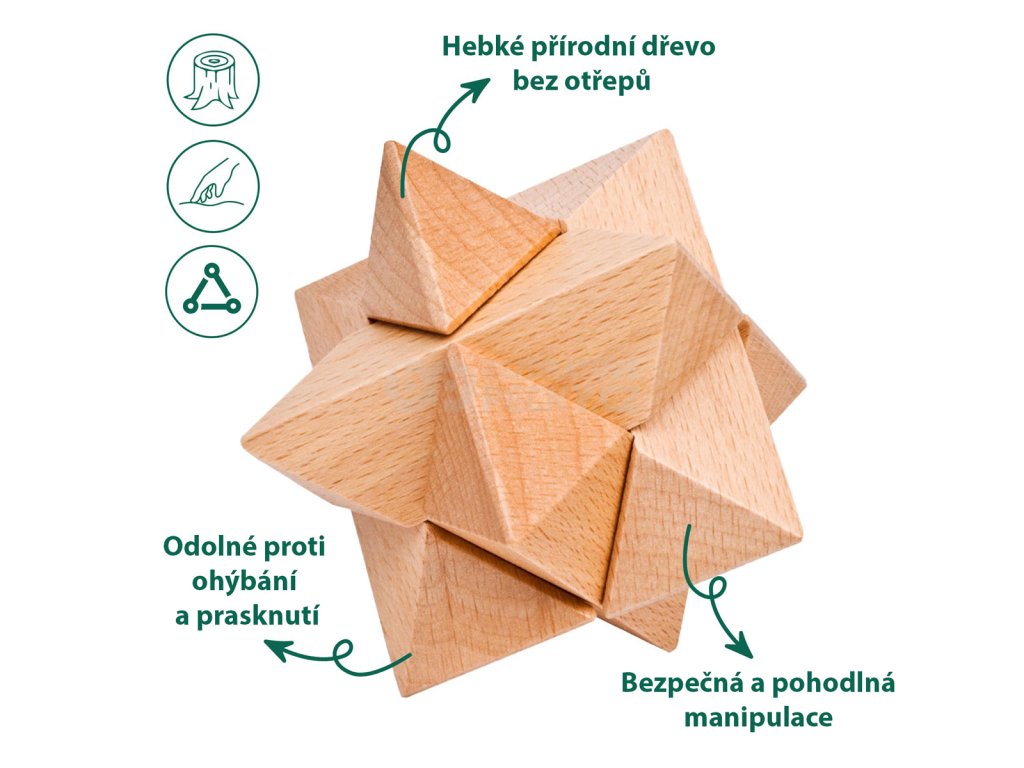 Hebké přírodní dřevo bez otřepů

Odolné proti ohýbání a prasknutí

Bezpečná a pohodlná manipulace