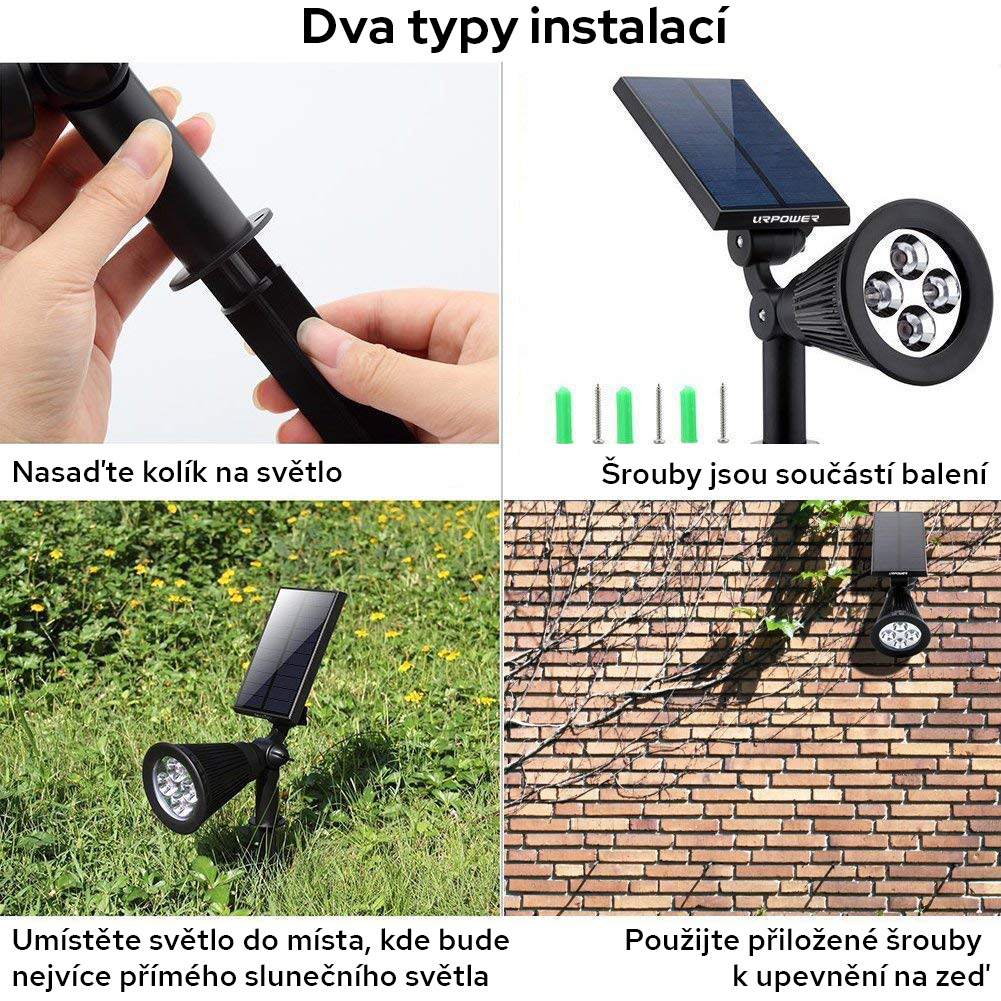 Dva typy instalací

URPOWER

Nasaďte kolík na světlo

Šrouby jsou součástí balení

Umístěte světlo do místa, kde bude nejvíce přímého slunečního světla

Použijte přiložené šrouby k upevnění na zeď