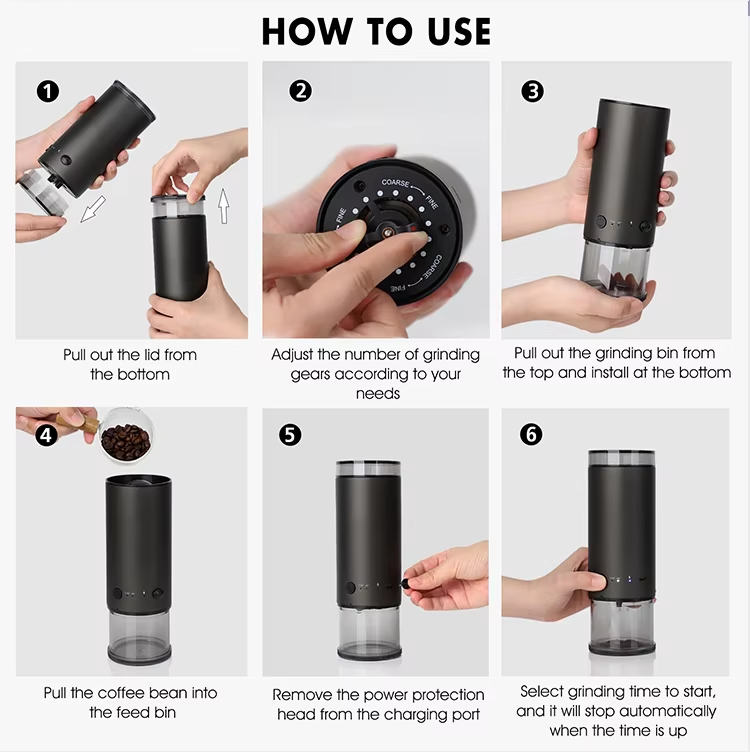 HOW TO USE

1
Pull out the lid from the bottom

2
COARSE FINE
FINE
COARSE
FINE
Adjust the number of grinding gears according to your needs

3
Pull out the grinding bin from the top and install at the bottom

4
Pull the coffee bean into the feed bin

5
Remove the power protection head from the charging port

6
Select grinding time to start, and it will stop automatically when the time is up