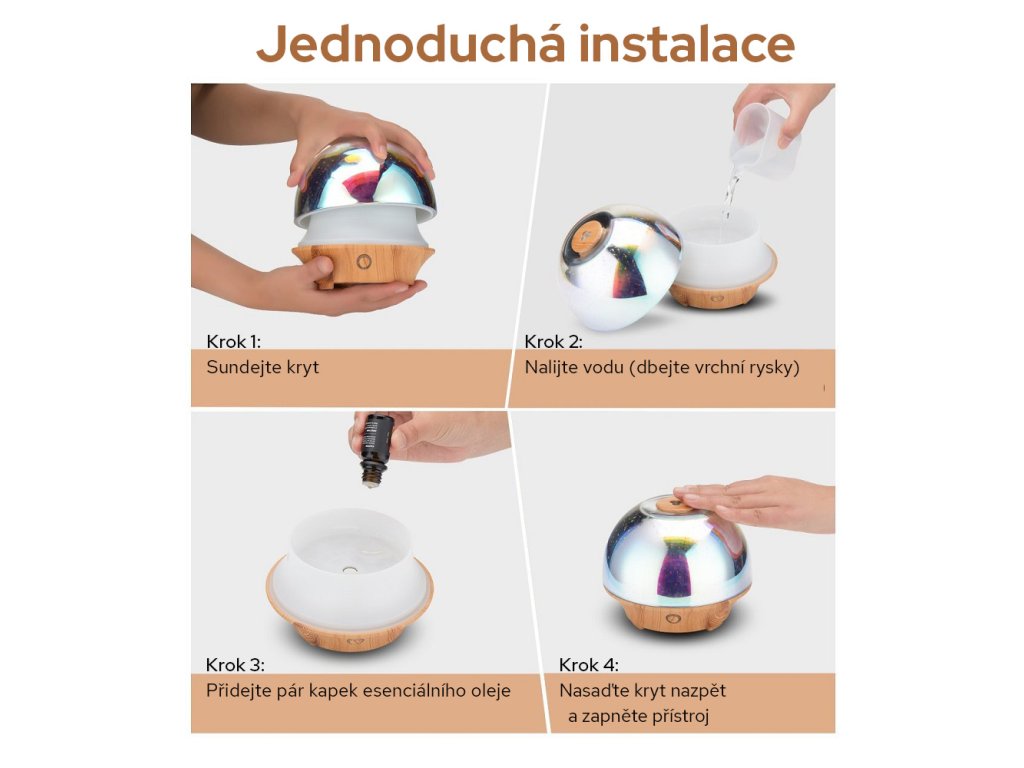 Jednoduchá instalace

Krok 1:
Sundejte kryt

Krok 2:
Nalijte vodu (dbejte vrchní rysky)

Krok 3:
Přidejte pár kapek esenciálního oleje

Krok 4:
Nasaďte kryt nazpět
a zapněte přístroj