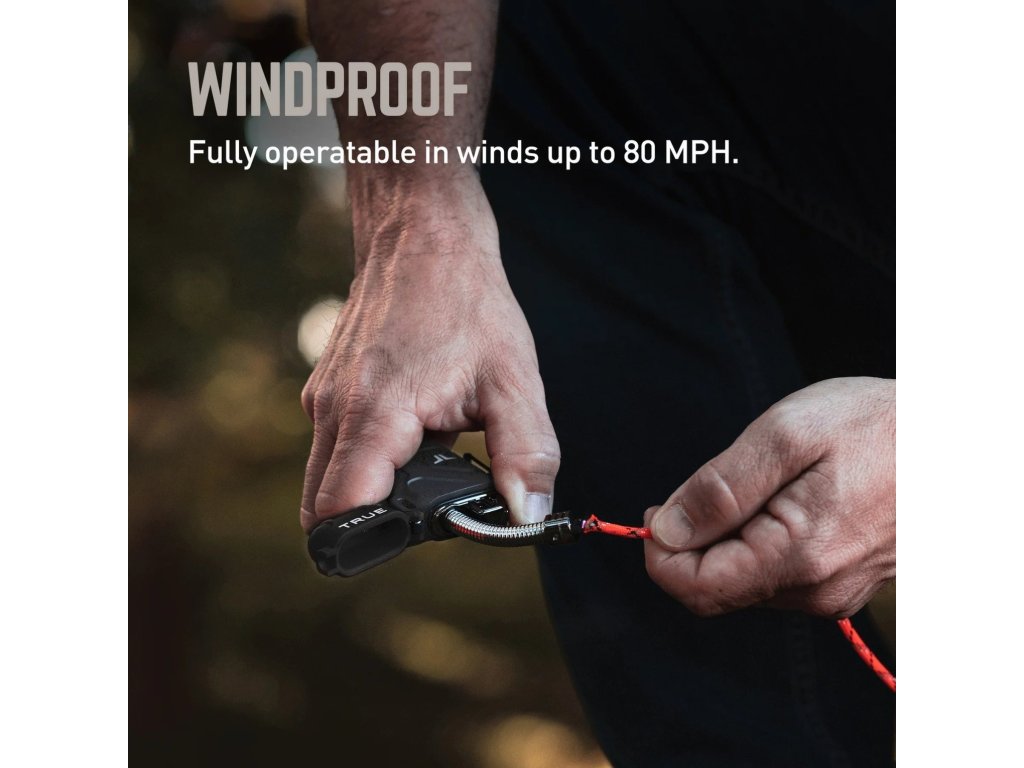 WINDPROOF
Fully operatable in winds up to 80 MPH.

TRUE