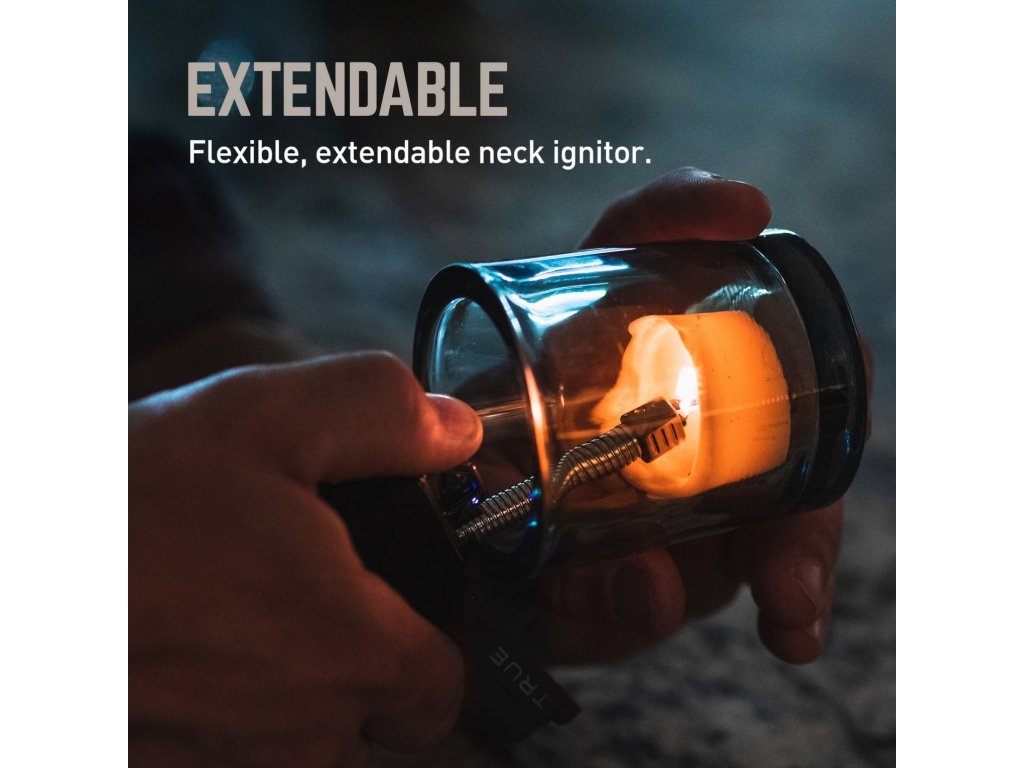 EXTENDABLE

Flexible, extendable neck ignitor.

TRUE