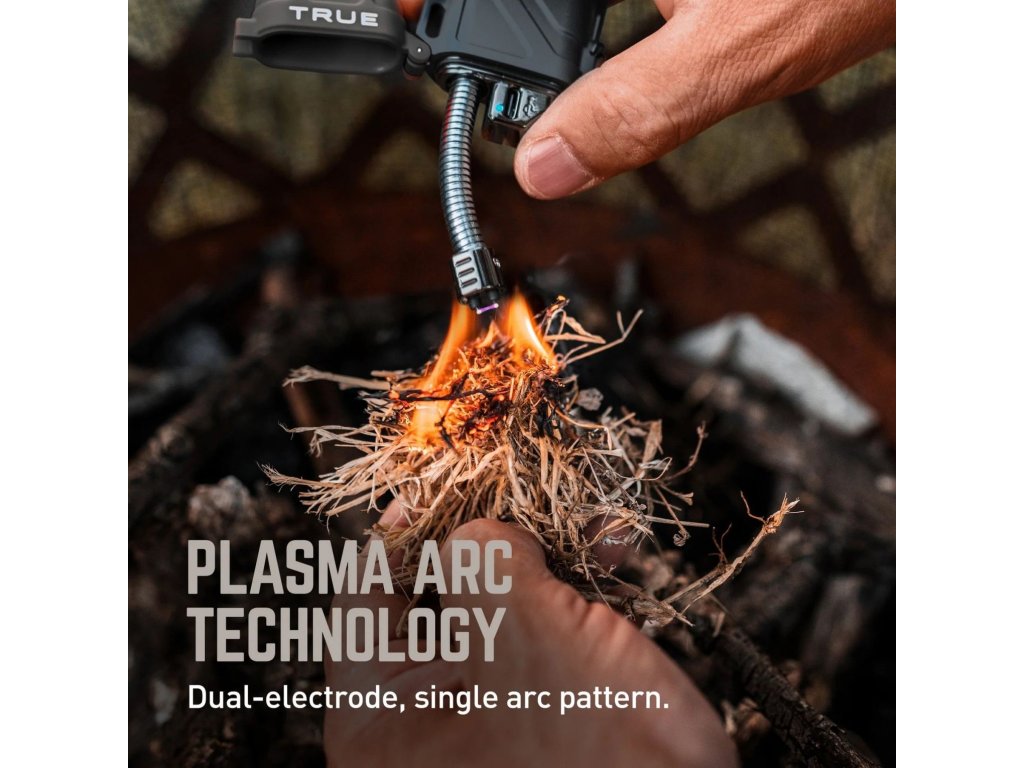 TRUE

PLASMA ARC TECHNOLOGY

Dual-electrode, single arc pattern.