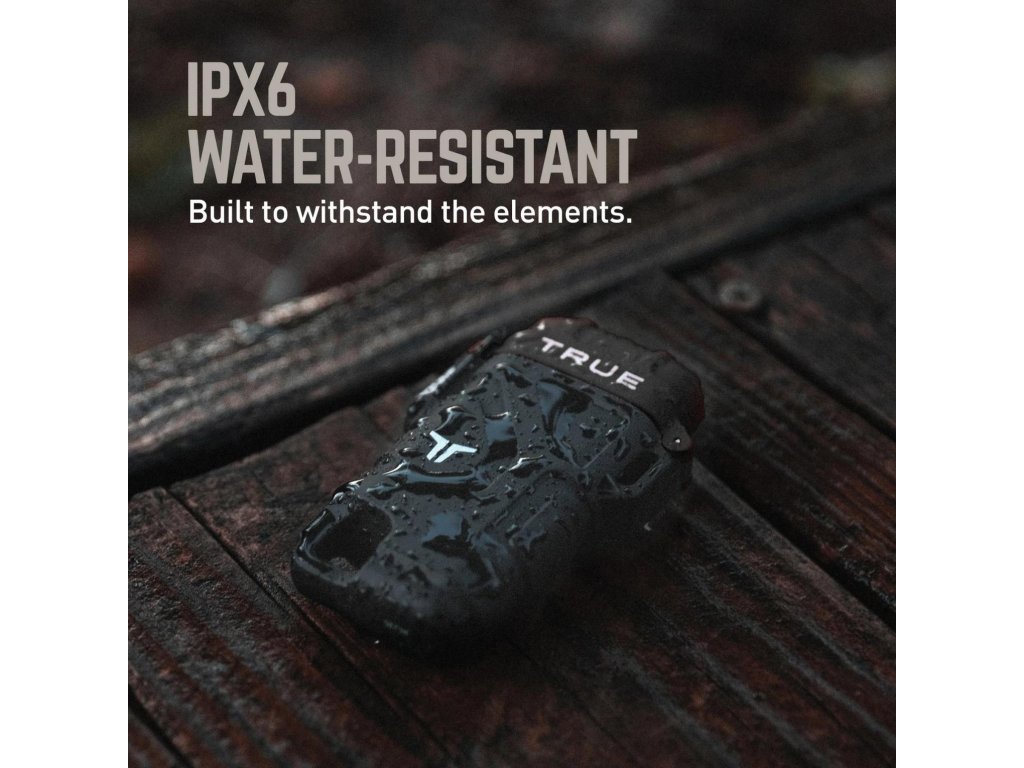 IPX6
WATER-RESISTANT
Built to withstand the elements.

TRUE