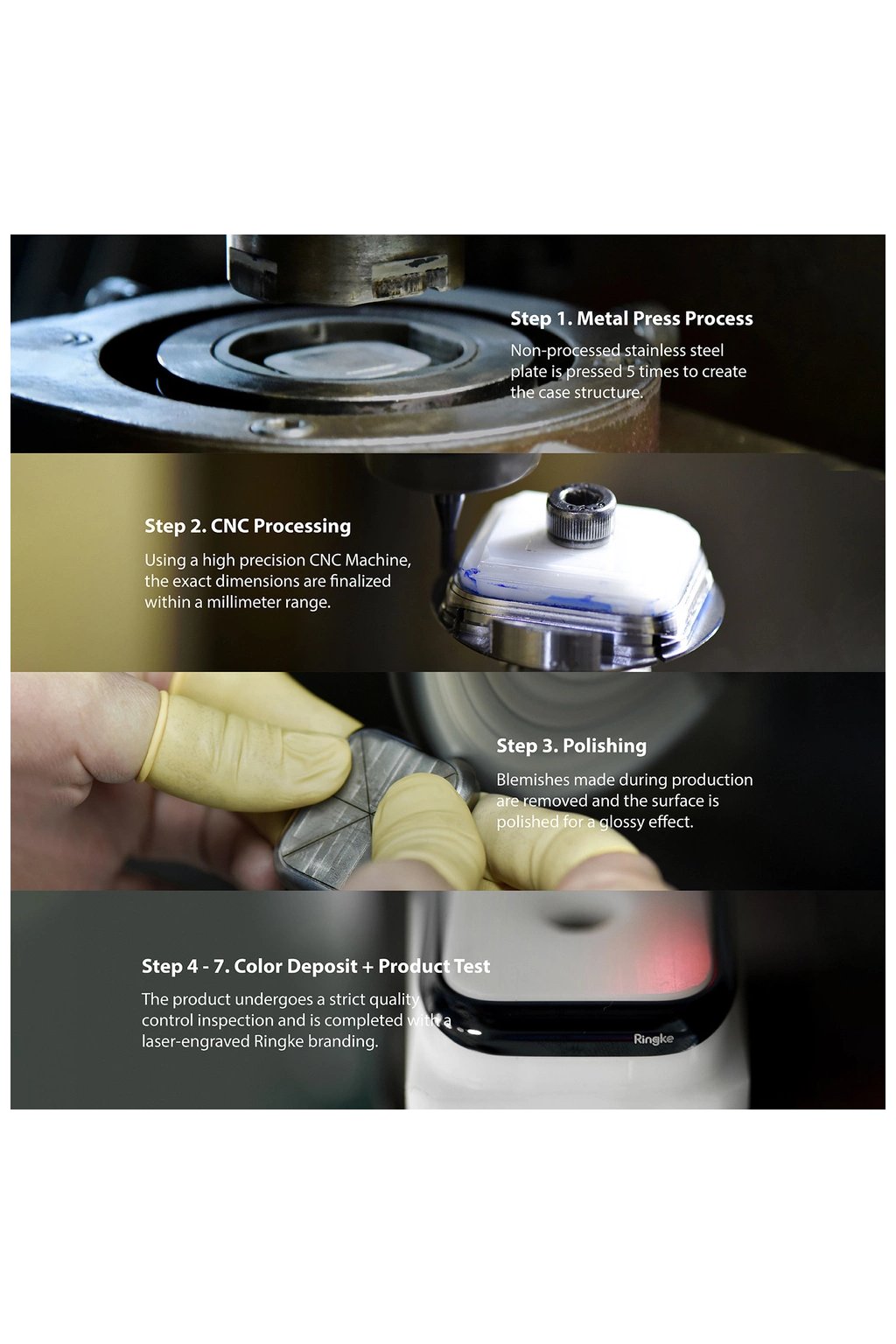 Step 1. Metal Press Process

Non-processed stainless steel plate is pressed 5 times to create the case structure.

Step 2. CNC Processing

Using a high precision CNC Machine, the exact dimensions are finalized within a millimeter range.

Step 3. Polishing

Blemishes made during production are removed and the surface is polished for a glossy effect.

Step 4 - 7. Color Deposit + Product Test

The product undergoes a strict quality control inspection and is completed with a laser-engraved Ringke branding.

Ringke