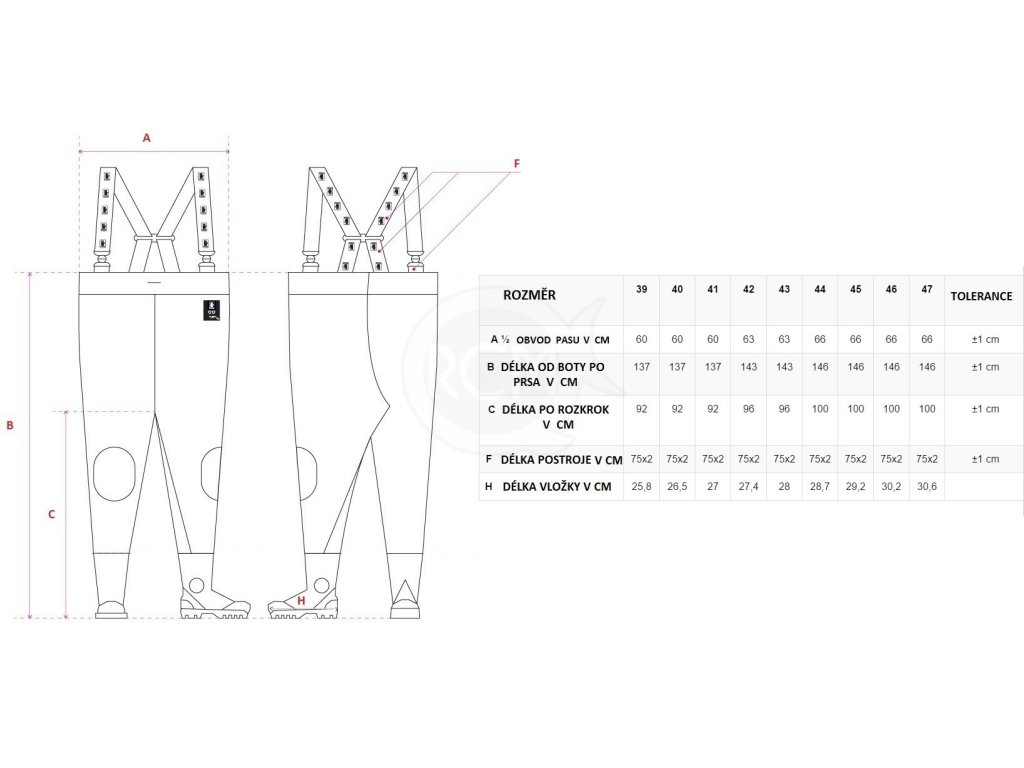 A

F

B

C

H

| ROZMĚR | 39 | 40 | 41 | 42 | 43 | 44 | 45 | 46 | 47 | TOLERANCE |
|---|---|---|---|---|---|---|---|---|---|---|
| A ½ OBVOD PASU V CM | 60 | 60 | 60 | 63 | 63 | 66 | 66 | 66 | 66 | ±1 cm |
| B DÉLKA OD BOTY PO PRSA V CM | 137 | 137 | 137 | 143 | 143 | 146 | 146 | 146 | 146 | ±1 cm |
| C DÉLKA PO ROZKROK V CM | 92 | 92 | 92 | 96 | 96 | 100 | 100 | 100 | 100 | ±1 cm |
| F DÉLKA POSTROJE V CM | 75x2 | 75x2 | 75x2 | 75x2 | 75x2 | 75x2 | 75x2 | 75x2 | 75x2 | ±1 cm |
| H DÉLKA VLOŽKY V CM | 25,8 | 26,5 | 27 | 27,4 | 28 | 28,7 | 29,2 | 30,2 | 30,6 | |