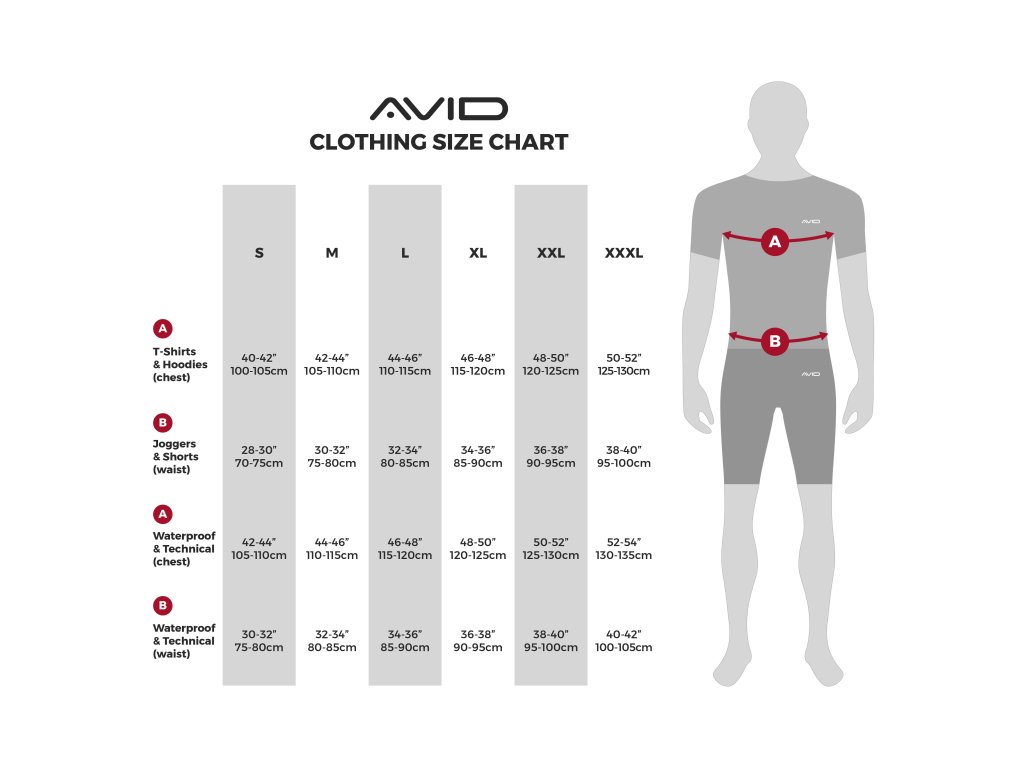 AVID
CLOTHING SIZE CHART

| | S | M | L | XL | XXL | XXXL |
|---|---|---|---|---|---|---|
| A T-Shirts & Hoodies (chest) | 40-42" 100-105cm | 42-44" 105-110cm | 44-46" 110-115cm | 46-48" 115-120cm | 48-50" 120-125cm | 50-52" 125-130cm |
| B Joggers & Shorts (waist) | 28-30" 70-75cm | 30-32" 75-80cm | 32-34" 80-85cm | 34-36" 85-90cm | 36-38" 90-95cm | 38-40" 95-100cm |
| A Waterproof & Technical (chest) | 42-44" 105-110cm | 44-46" 110-115cm | 46-48" 115-120cm | 48-50" 120-125cm | 50-52" 125-130cm | 52-54" 130-135cm |
| B Waterproof & Technical (waist) | 30-32" 75-80cm | 32-34" 80-85cm | 34-36" 85-90cm | 36-38" 90-95cm | 38-40" 95-100cm | 40-42" 100-105cm |

AVID
A
B
AVID