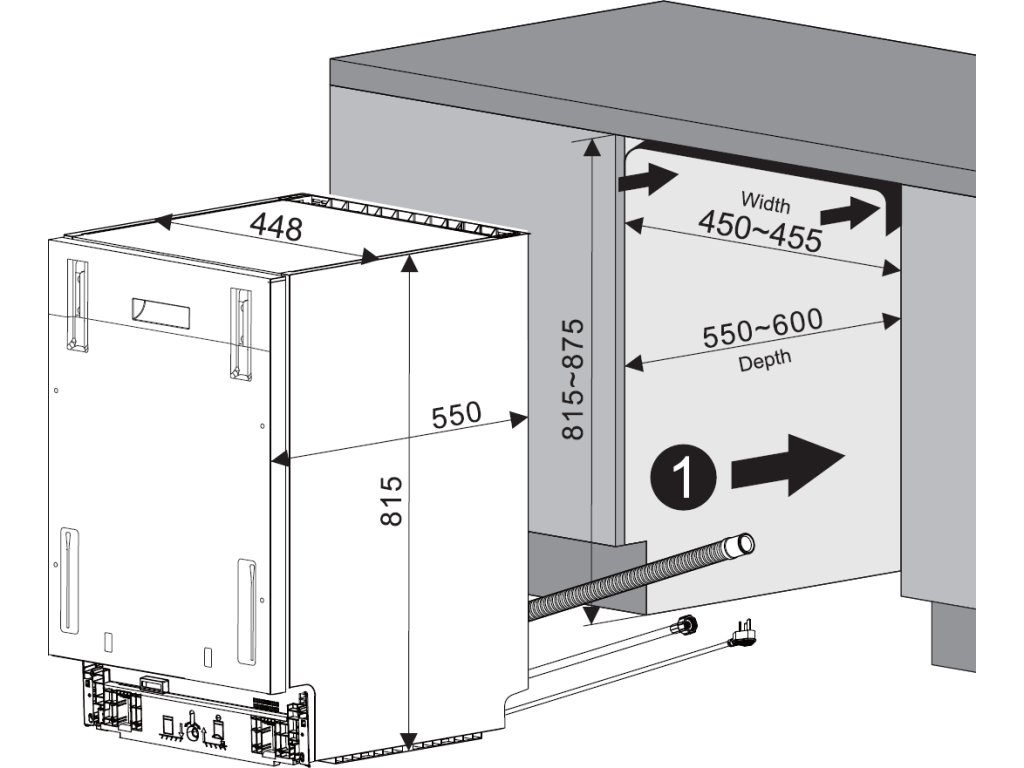 448

550

815

815~875

Width
450~455

550~600
Depth

1