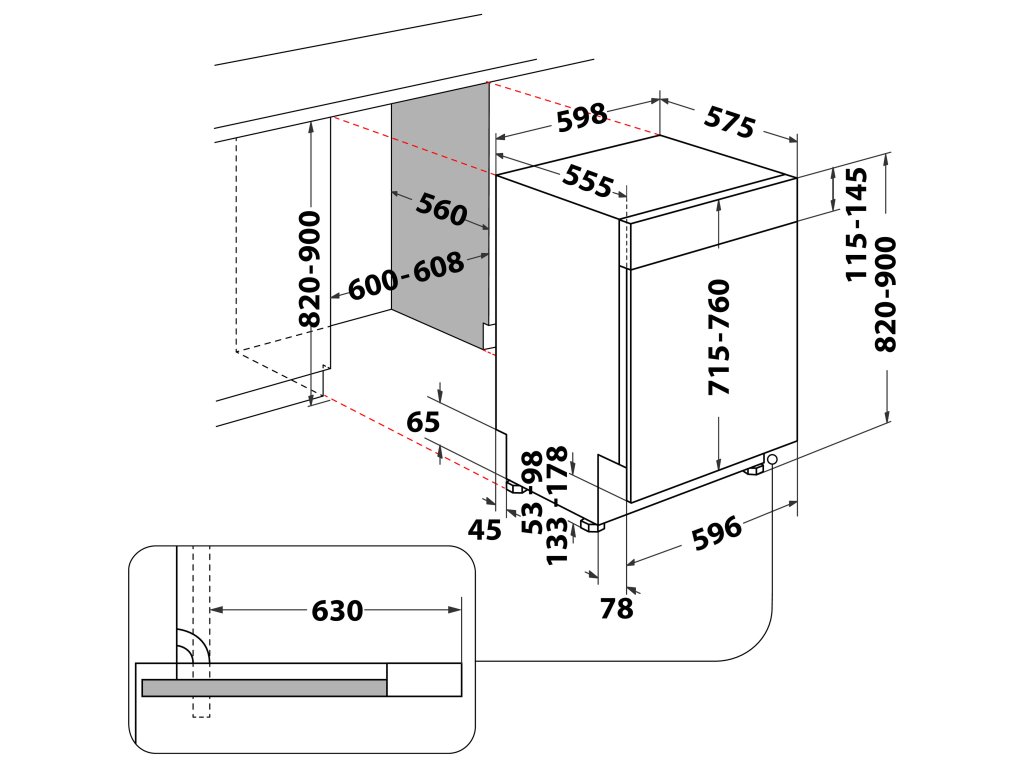 598
575
555
560
600-608
820-900
115-145
820-900
715-760
65
45
53-98
133-178
596
78
630