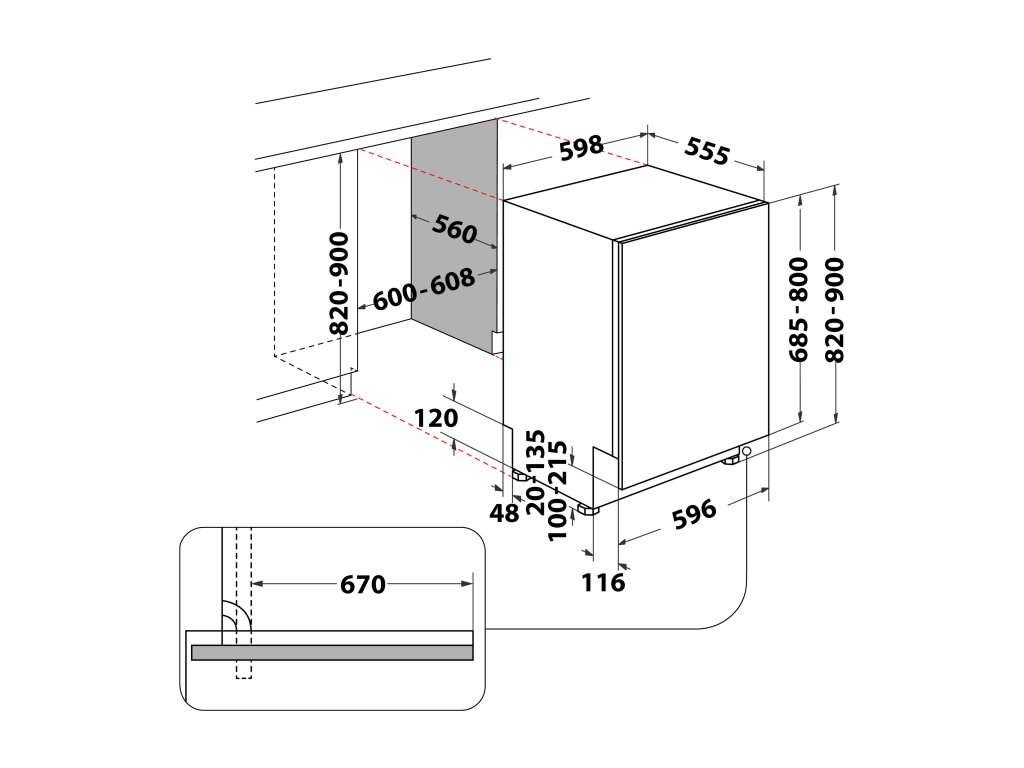 598
555
560
820-900
600-608
685-800
820-900
120
20-135
100-215
48
596
116
670