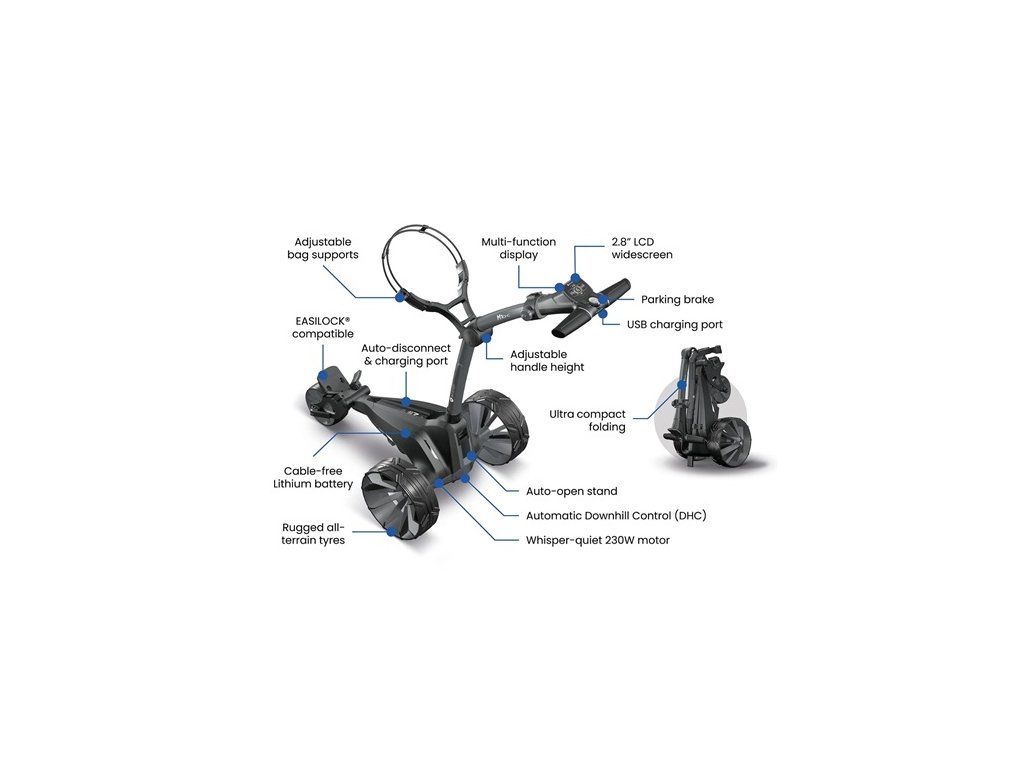 Adjustable bag supports

Multi-function display

2.8" LCD widescreen

Parking brake

USB charging port

EASILOCK® compatible

Auto-disconnect & charging port

Adjustable handle height

Ultra compact folding

Cable-free Lithium battery

Auto-open stand

Automatic Downhill Control (DHC)

Rugged all-terrain tyres

Whisper-quiet 230W motor