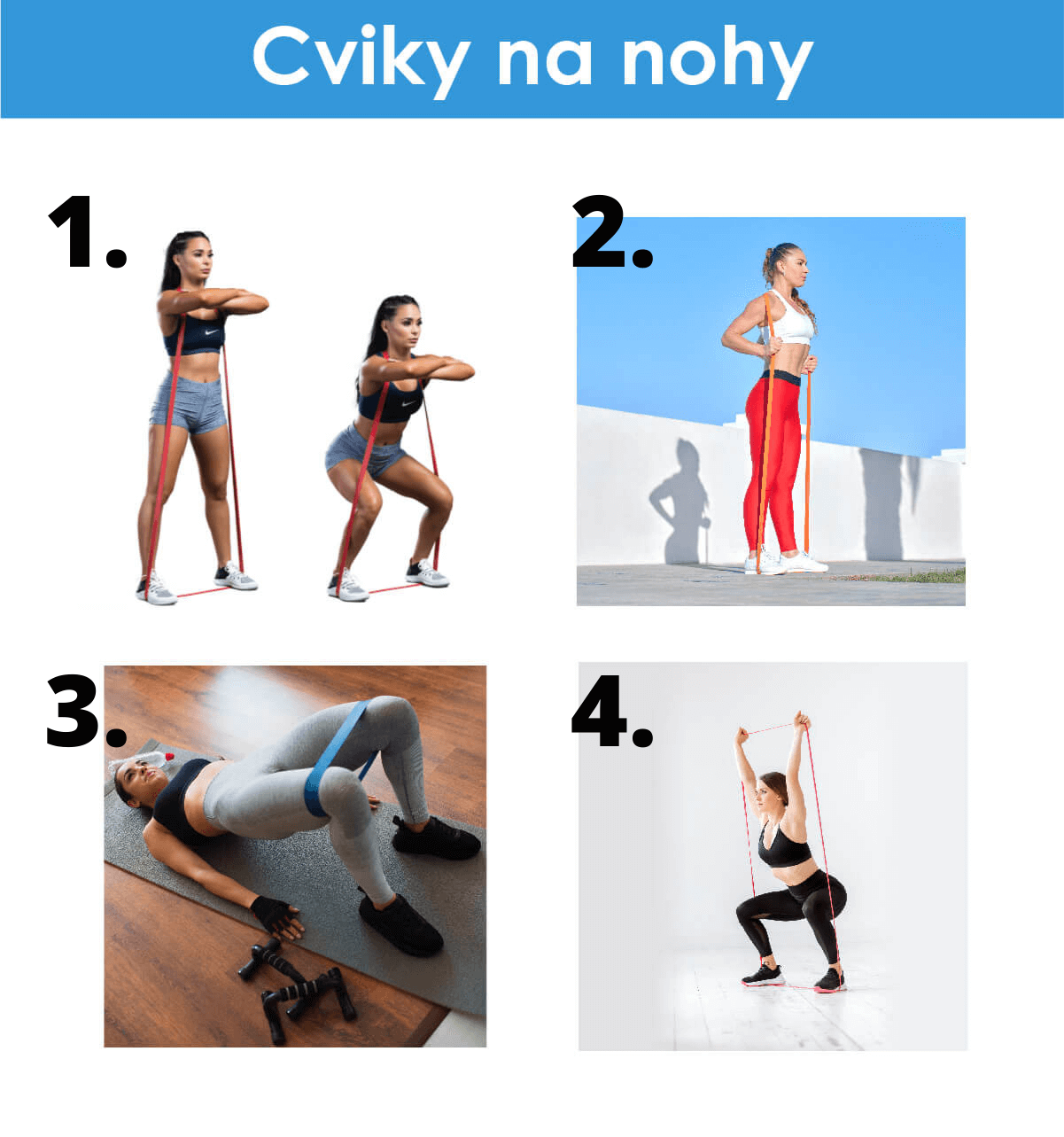 Cviky na nohy

1.

2.

3.

4.