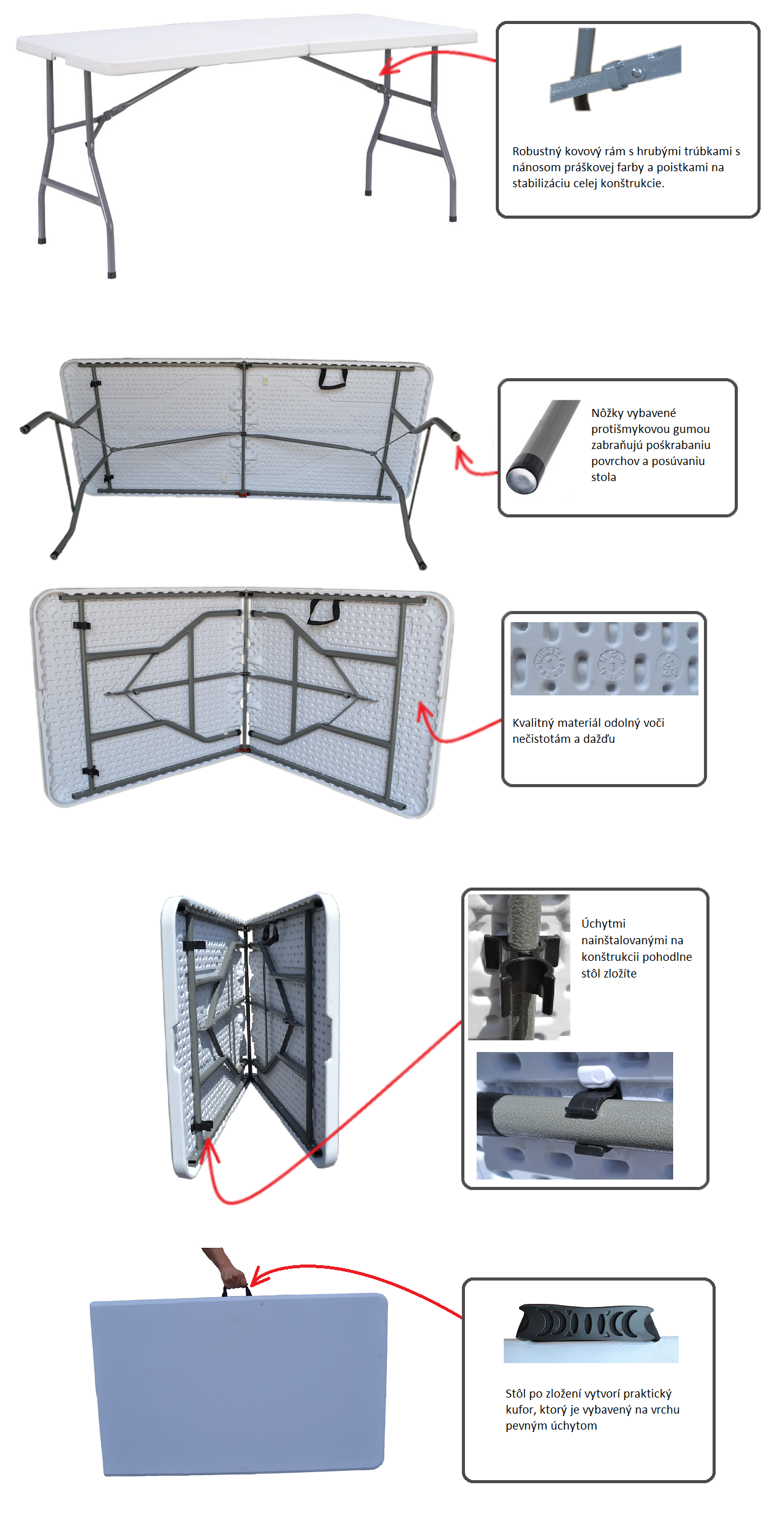 Robustný kovový rám s hrubými trúbkami s nánosom práškovej farby a poistkami na stabilizáciu celej konštrukcie.

Nôžky vybavené protišmykovou gumou zabraňujú poškrabaniu povrchov a posúvaniu stola

Kvalitný materiál odolný voči nečistotám a dažďu

Úchytmi nainštalovanými na konštrukcii pohodlne stôl zložíte

Stôl po zložení vytvorí praktický kufor, ktorý je vybavený na vrchu pevným úchytom