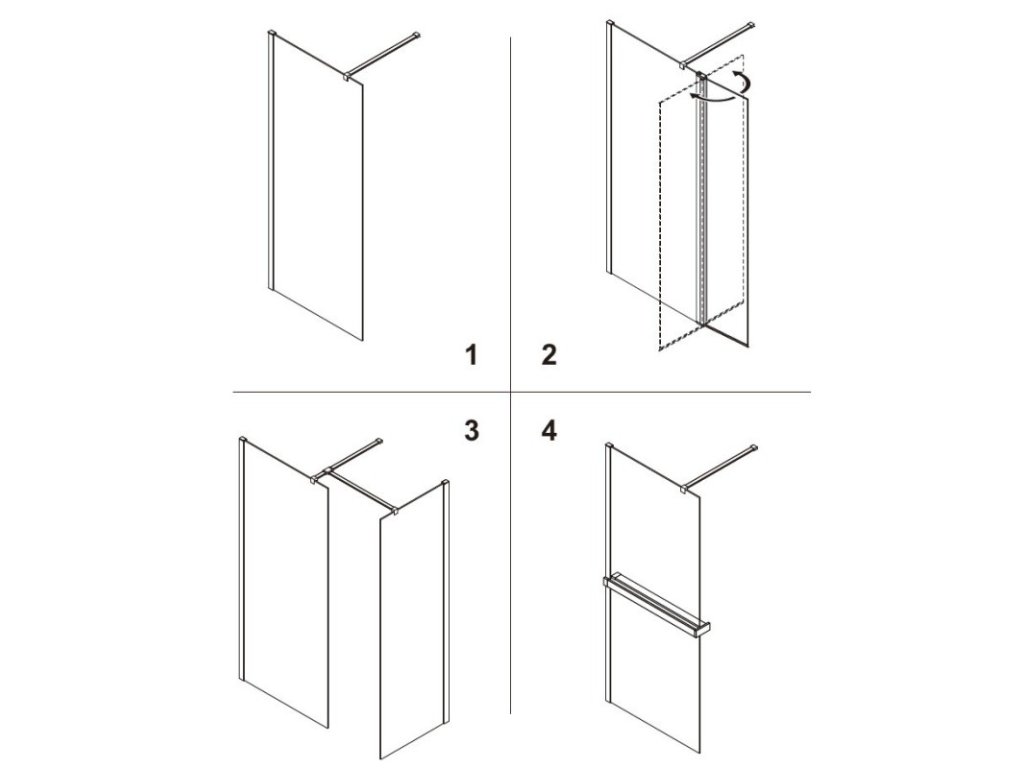 1

2

3

4