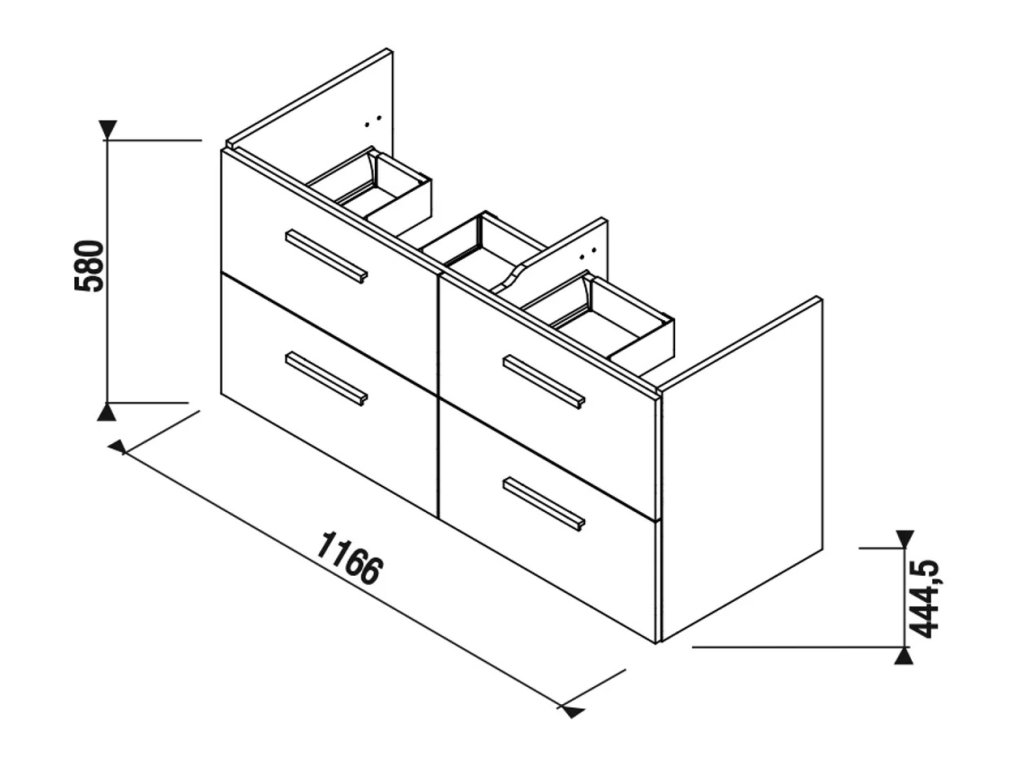 580

1166

444,5