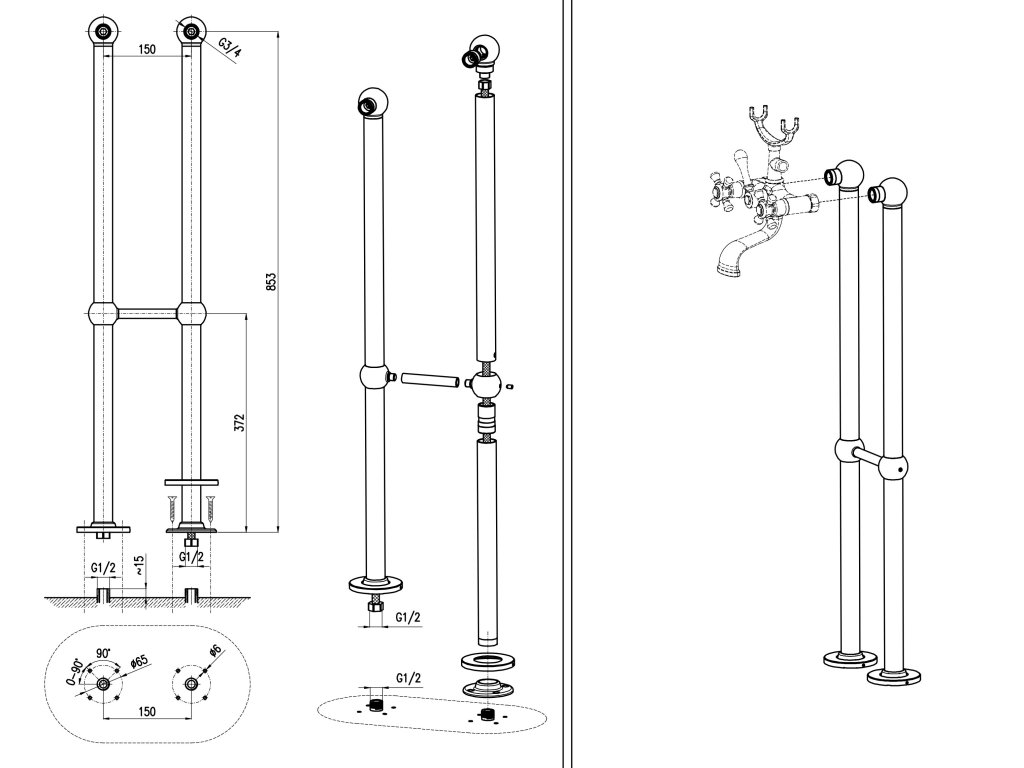 150
G3/4
853
372
G1/2
≈15
G1/2
0–90°
90°
ø65
ø6
150
G1/2
G1/2