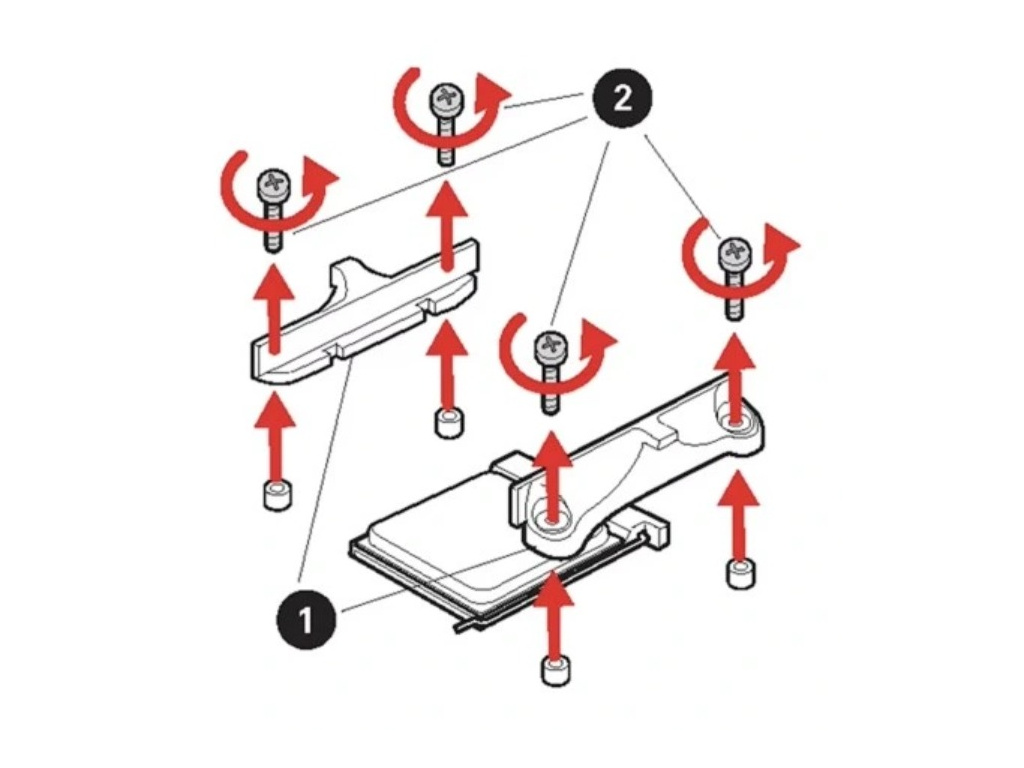 2

1