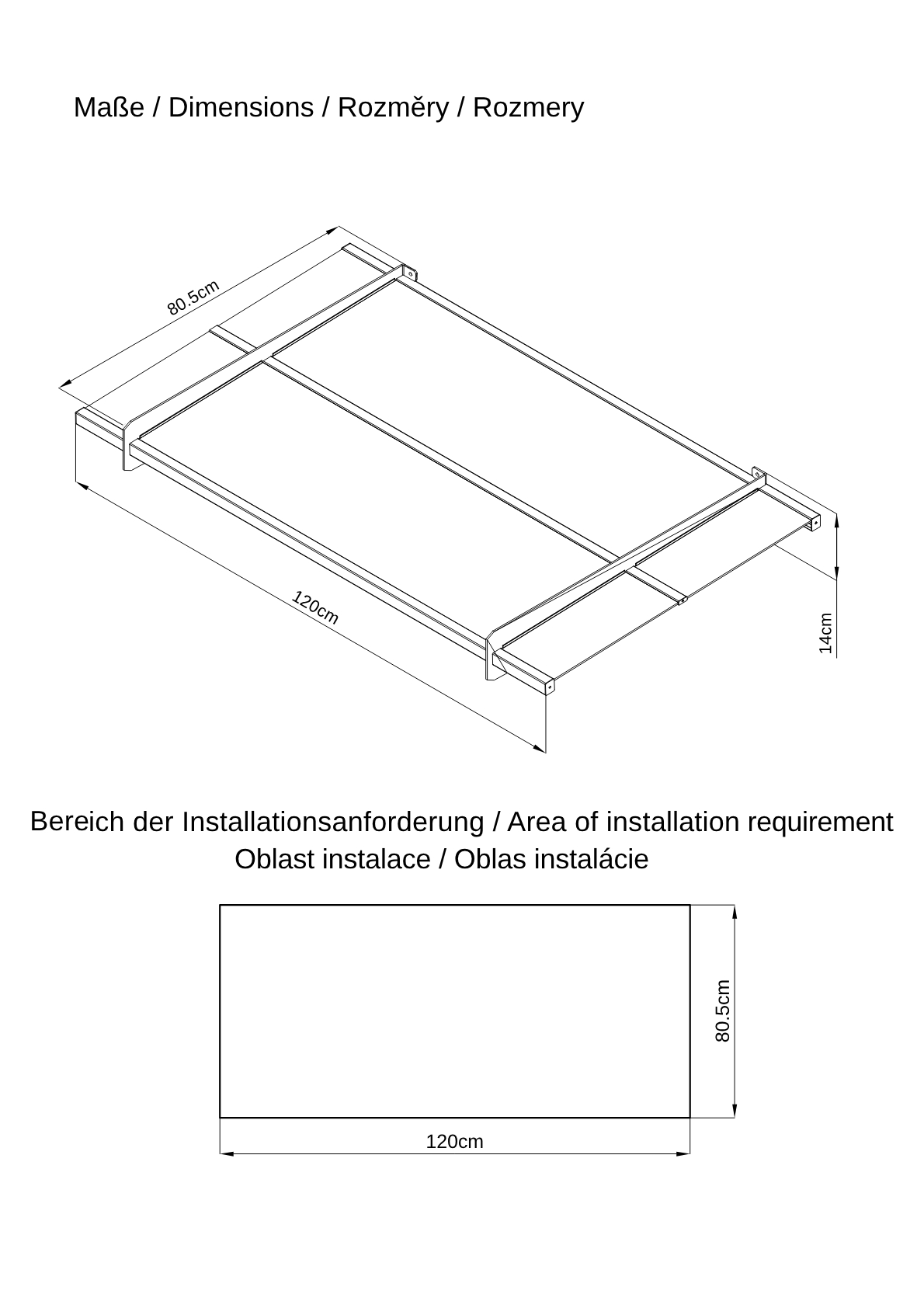 Maße / Dimensions / Rozměry / Rozmery

80.5cm

120cm

14cm

Bereich der Installationsanforderung / Area of installation requirement
Oblast instalace / Oblas instalácie

80.5cm

120cm