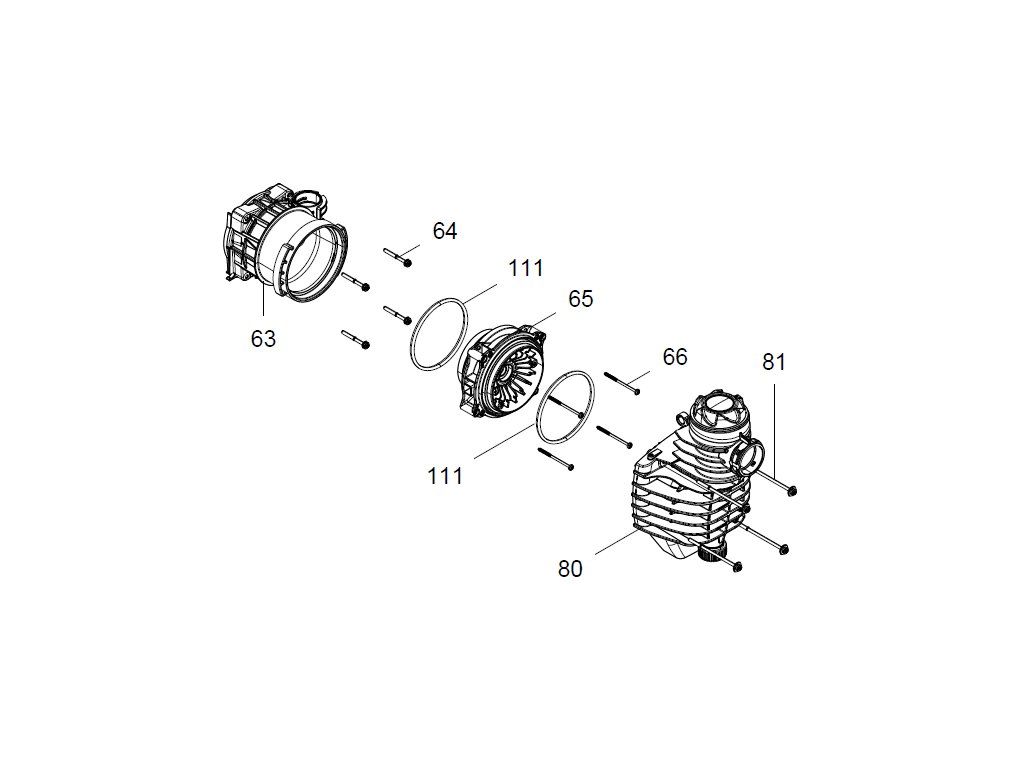 64
111
65
63
66
81
111
80