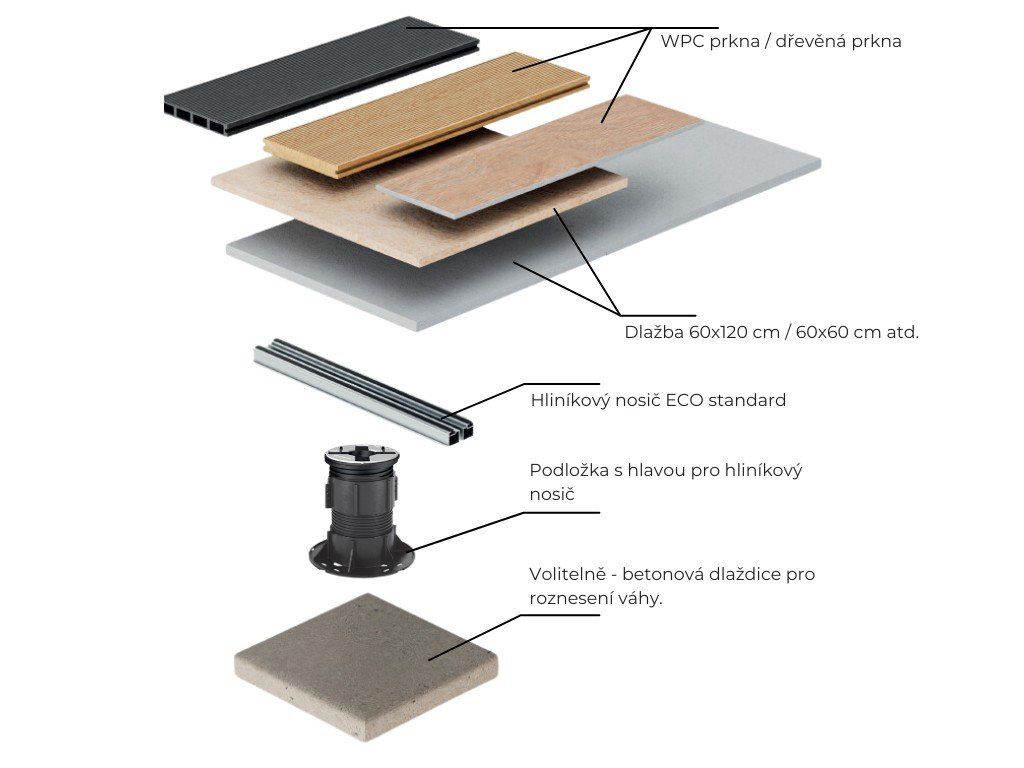 WPC prkna / dřevěná prkna

Dlažba 60x120 cm / 60x60 cm atd.

Hliníkový nosič ECO standard

Podložka s hlavou pro hliníkový nosič

Volitelně - betonová dlaždice pro roznesení váhy.