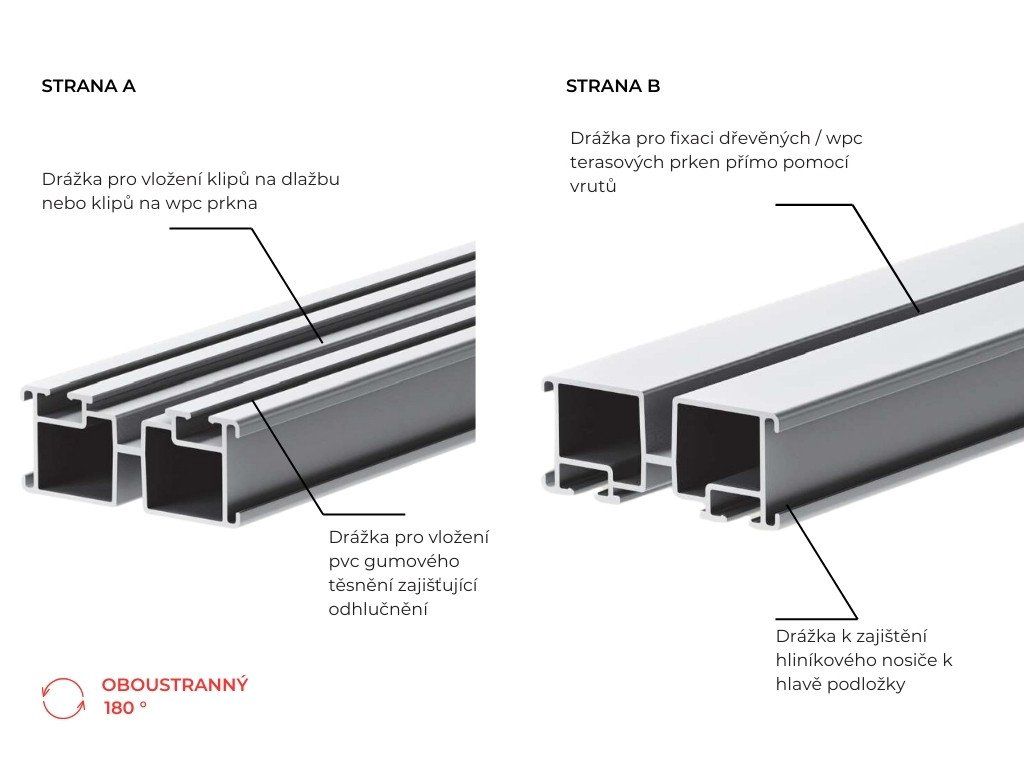 STRANA A

Drážka pro vložení klipů na dlažbu nebo klipů na wpc prkna

Drážka pro vložení pvc gumového těsnění zajišťující odhlučnění

OBOUSTRANNÝ 180 °

STRANA B

Drážka pro fixaci dřevěných / wpc terasových prken přímo pomocí vrutů

Drážka k zajištění hliníkového nosiče k hlavě podložky