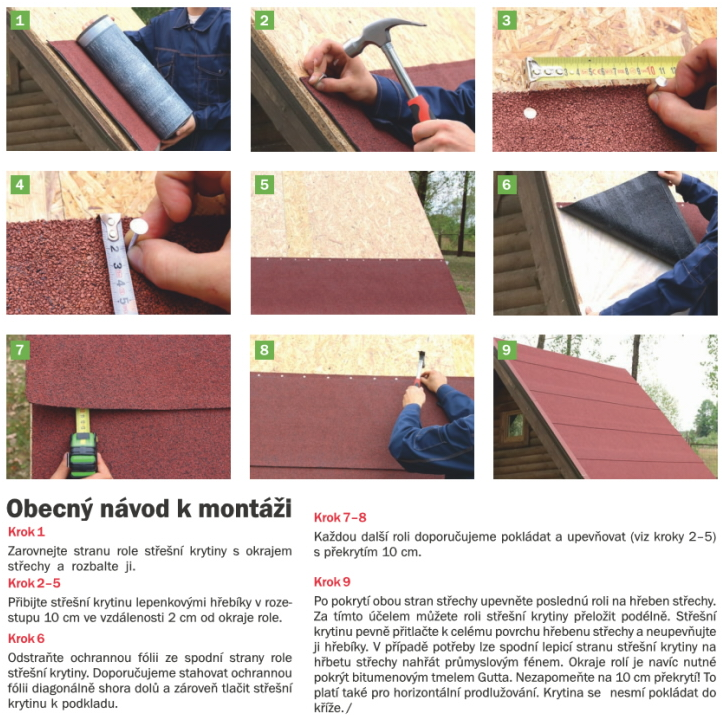 1

2

3

4

5

6

7

8

9

Obecný návod k montáži

Krok 1

Zarovnejte stranu role střešní krytiny s okrajem střechy a rozbalte ji.

Krok 2–5

Přibijte střešní krytinu lepenkovými hřebíky v rozestupu 10 cm ve vzdálenosti 2 cm od okraje role.

Krok 6

Odstraňte ochrannou fólii ze spodní strany role střešní krytiny. Doporučujeme stahovat ochrannou fólii diagonálně shora dolů a zároveň tlačit střešní krytinu k podkladu.

Krok 7–8

Každou další roli doporučujeme pokládat a upevňovat (viz kroky 2–5) s překrytím 10 cm.

Krok 9

Po pokrytí obou stran střechy upevněte poslednú roli na hřeben střechy. Za tímto účelem můžete roli střešní krytiny přeložit podélně. Střešní krytinu pevně přitlačte k celému povrchu hřebenu střechy a neupevňujte ji hřebíky. V případě potřeby lze spodní lepicí stranu střešní krytiny na hřbetu střechy nahřát průmyslovým fénem. Okraje rolí je navíc nutné pokrýt bitumenovým tmelem Gutta. Nezapomeňte na 10 cm překrytí! To platí také pro horizontální prodlužování. Krytina se nesmí pokládat do kříže. /