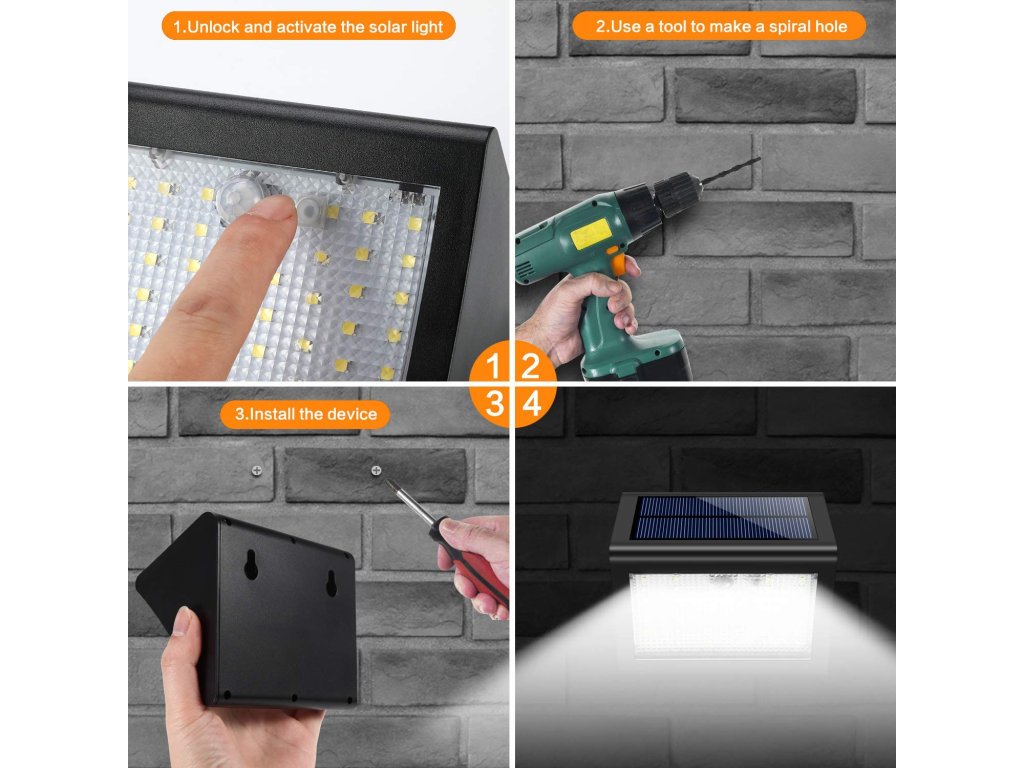 1.Unlock and activate the solar light

2.Use a tool to make a spiral hole

1 2
3 4

3.Install the device