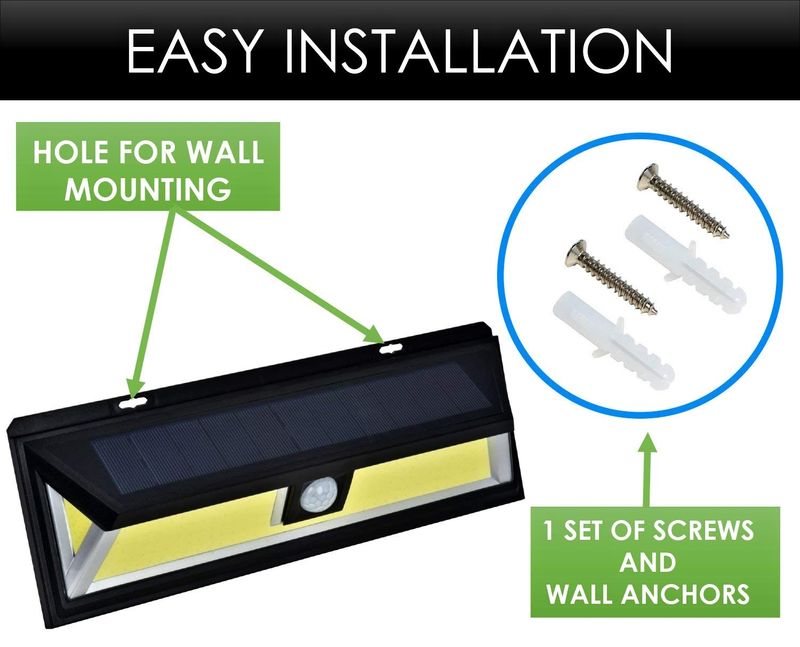 EASY INSTALLATION

HOLE FOR WALL MOUNTING

1 SET OF SCREWS AND WALL ANCHORS