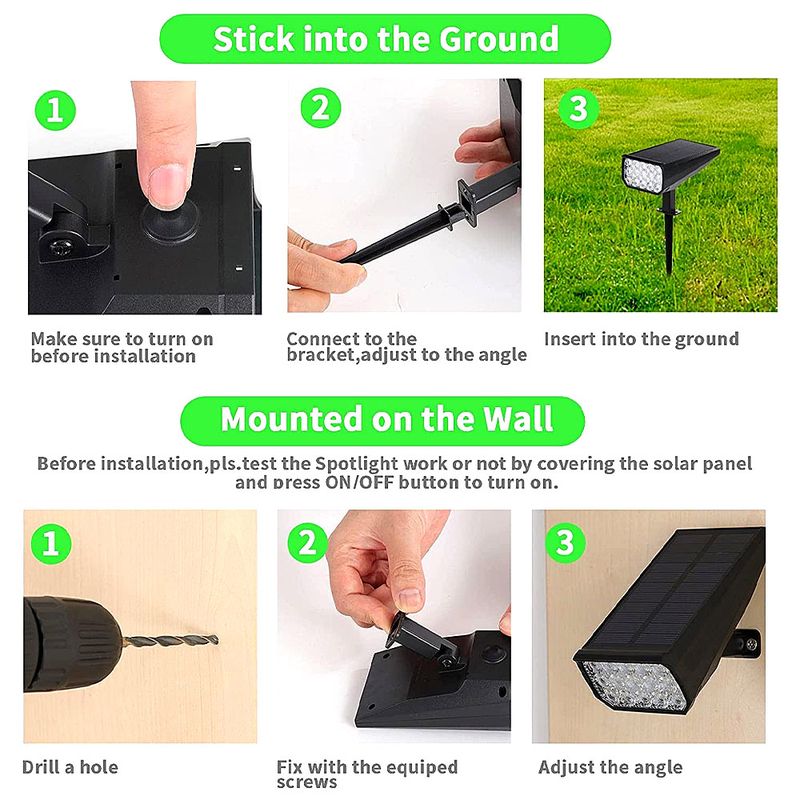 Stick into the Ground

1

Make sure to turn on before installation

2

Connect to the bracket,adjust to the angle

3

Insert into the ground

Mounted on the Wall

Before installation,pls.test the Spotlight work or not by covering the solar panel and press ON/OFF button to turn on.

1

Drill a hole

2

Fix with the equiped screws

3

Adjust the angle