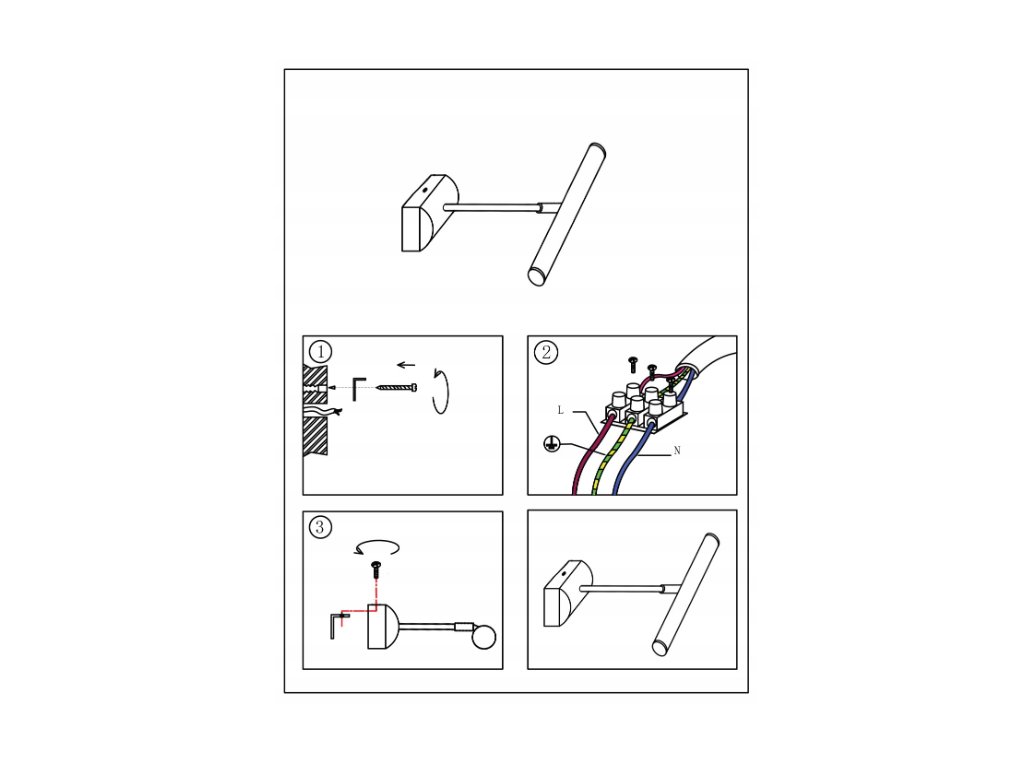 ①

②

L

N

③