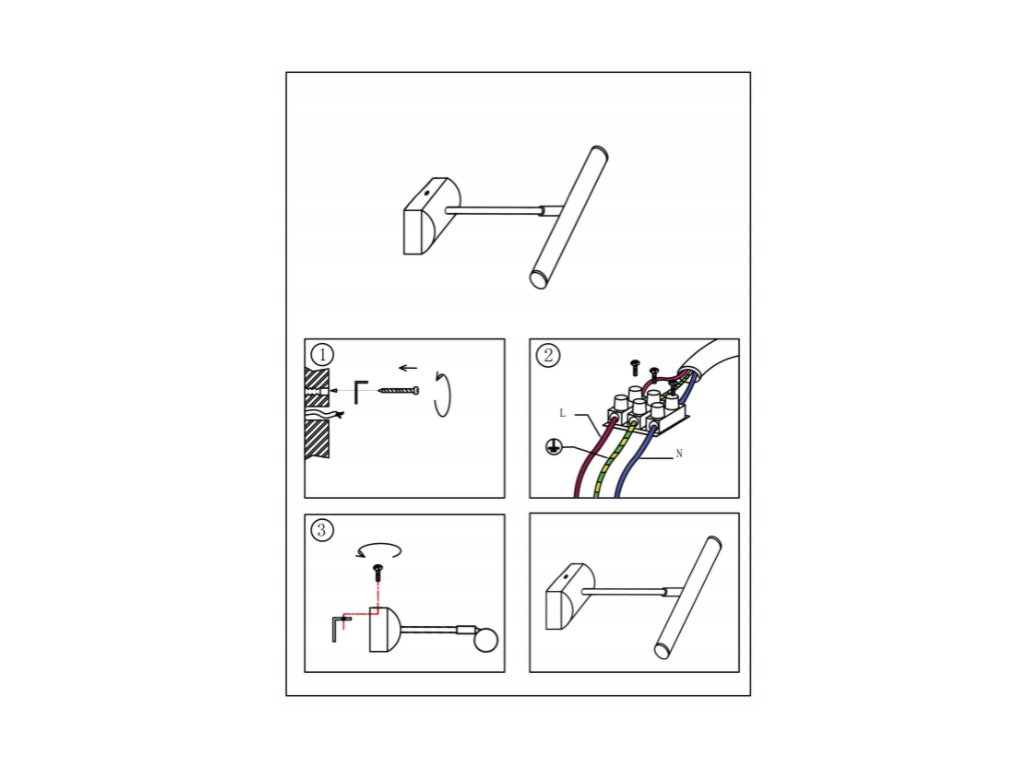 ①

②

L

N

③