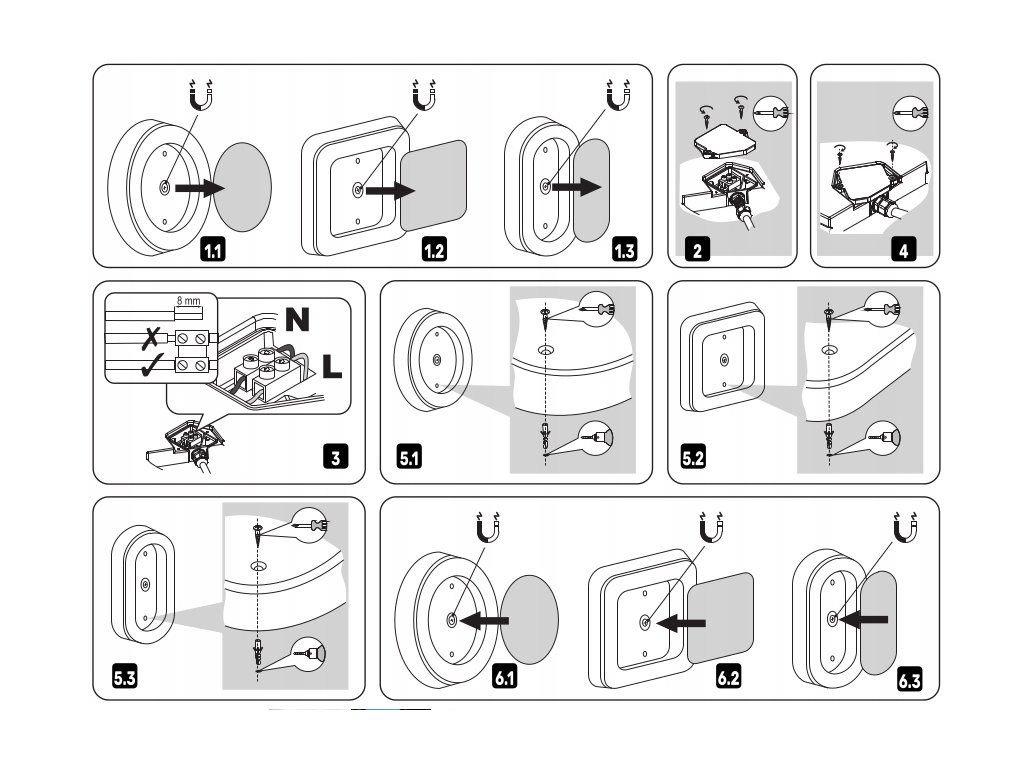 1.1

1.2

1.3

2

4

8 mm

N

L

3

5.1

5.2

5.3

6.1

6.2

6.3