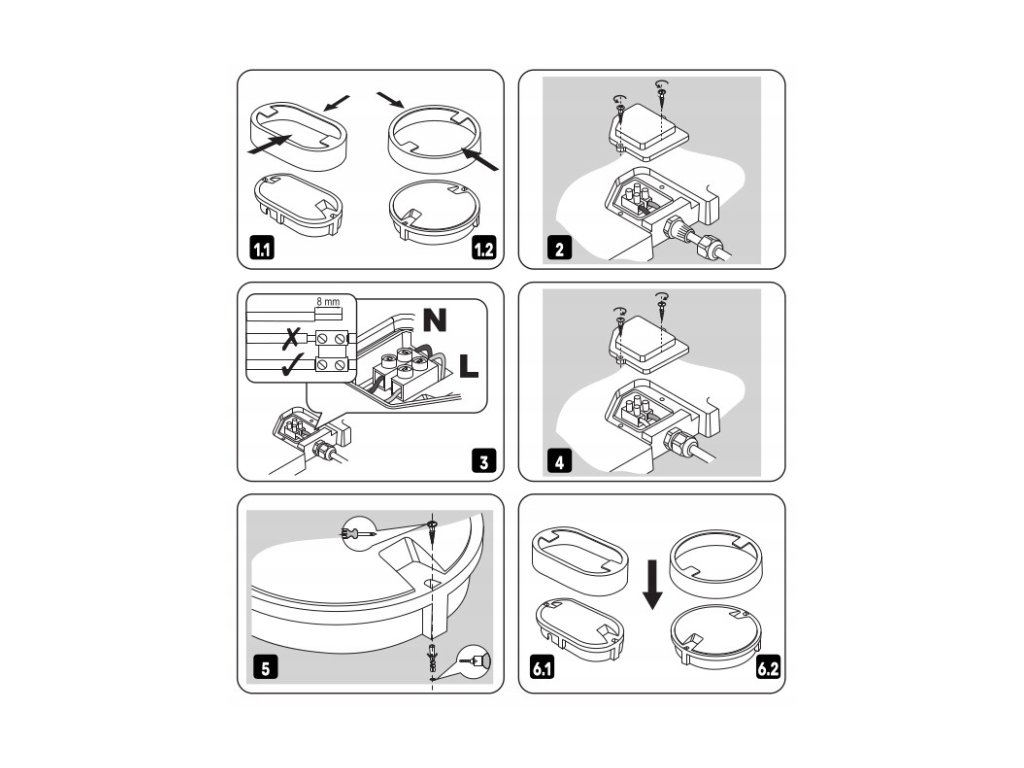 1.1

1.2

2

8 mm

N

L

3

4

5

6.1

6.2