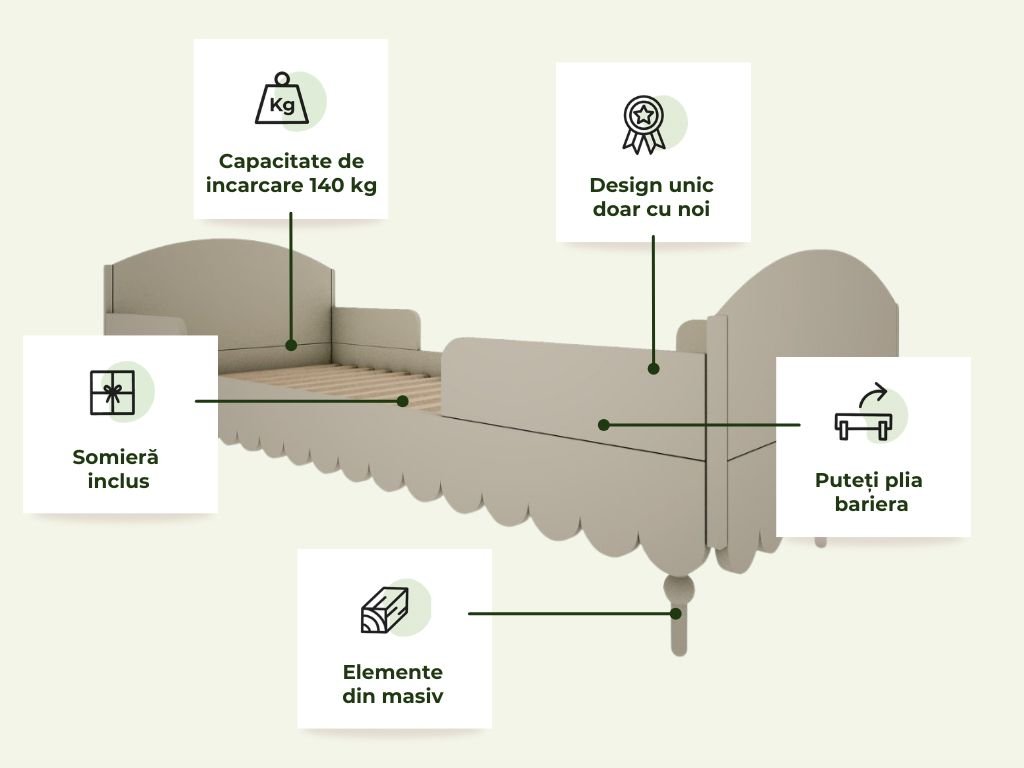 Kg

Capacitate de incarcare 140 kg

Design unic doar cu noi

Somieră inclus

Puteți plia bariera

Elemente din masiv