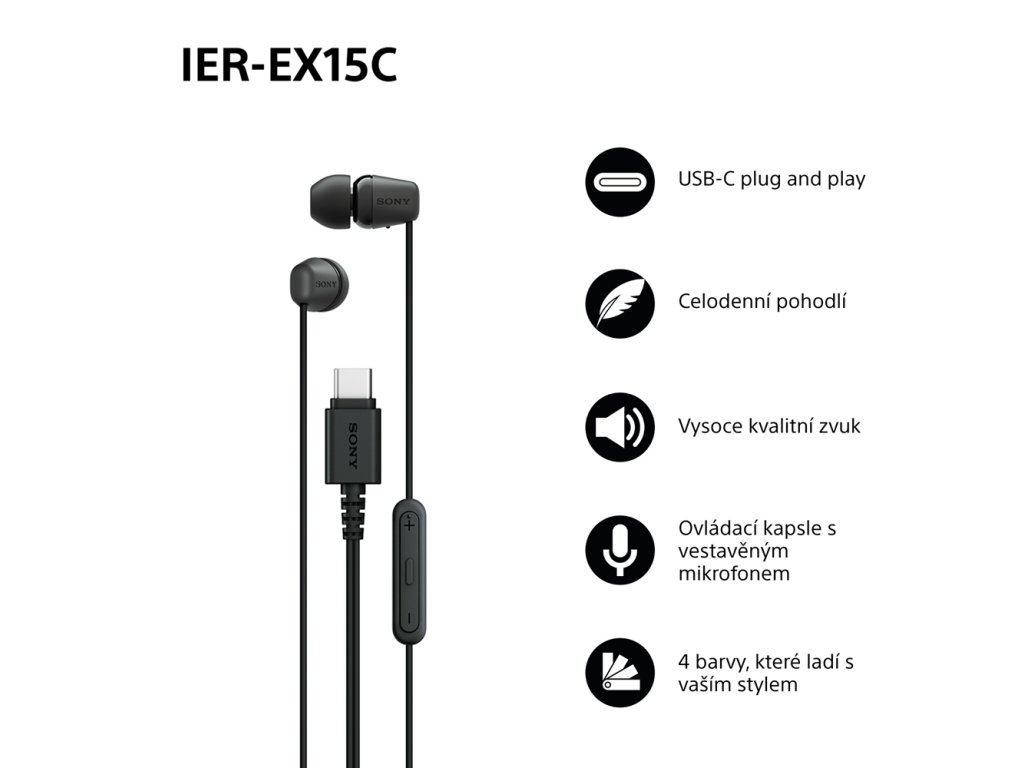 IER-EX15C

SONY

SONY

SONY

+

−

USB-C plug and play

Celodenní pohodlí

Vysoce kvalitní zvuk

Ovládací kapsle s vestavěným mikrofonem

4 barvy, které ladí s vaším stylem