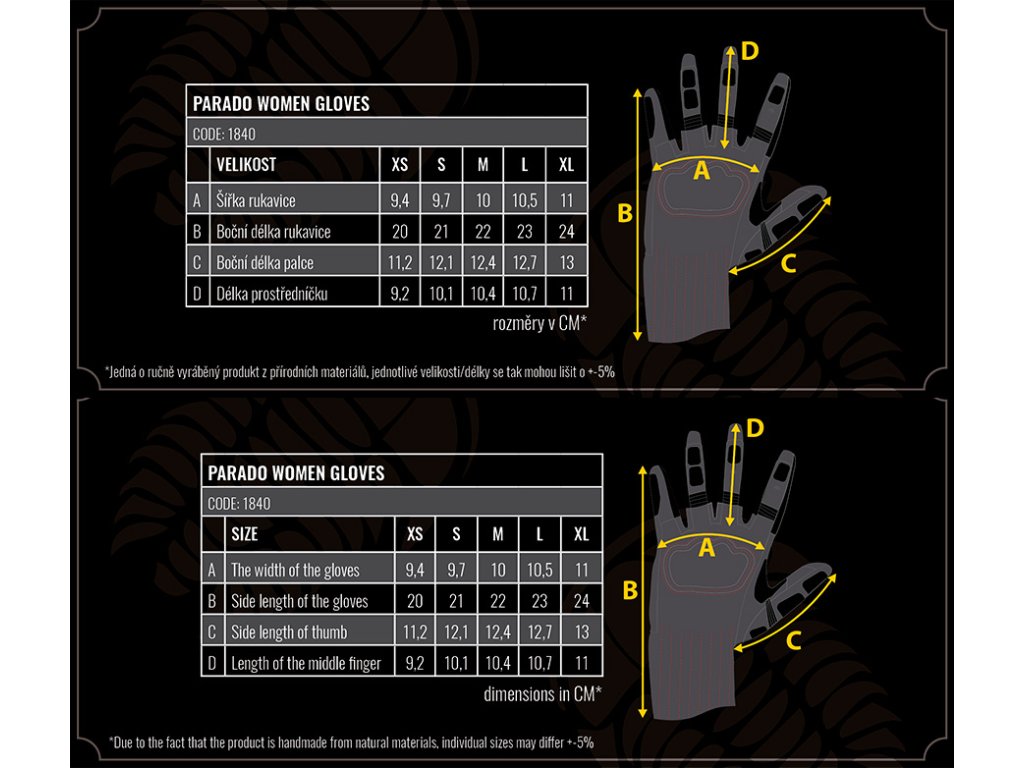 PARADO WOMEN GLOVES

CODE: 1840

| | VELIKOST | XS | S | M | L | XL |
|---|---|---|---|---|---|---|
| A | Šířka rukavice | 9,4 | 9,7 | 10 | 10,5 | 11 |
| B | Boční délka rukavice | 20 | 21 | 22 | 23 | 24 |
| C | Boční délka palce | 11,2 | 12,1 | 12,4 | 12,7 | 13 |
| D | Délka prostředníčku | 9,2 | 10,1 | 10,4 | 10,7 | 11 |

rozměry v CM*

D
A
B
C

*Jedná o ručně vyráběný produkt z přírodních materiálů, jednotlivé velikosti/délky se tak mohou lišit o +-5%

PARADO WOMEN GLOVES

CODE: 1840

| | SIZE | XS | S | M | L | XL |
|---|---|---|---|---|---|---|
| A | The width of the gloves | 9,4 | 9,7 | 10 | 10,5 | 11 |
| B | Side length of the gloves | 20 | 21 | 22 | 23 | 24 |
| C | Side length of thumb | 11,2 | 12,1 | 12,4 | 12,7 | 13 |
| D | Length of the middle finger | 9,2 | 10,1 | 10,4 | 10,7 | 11 |

dimensions in CM*

D
A
B
C

*Due to the fact that the product is handmade from natural materials, individual sizes may differ +-5%