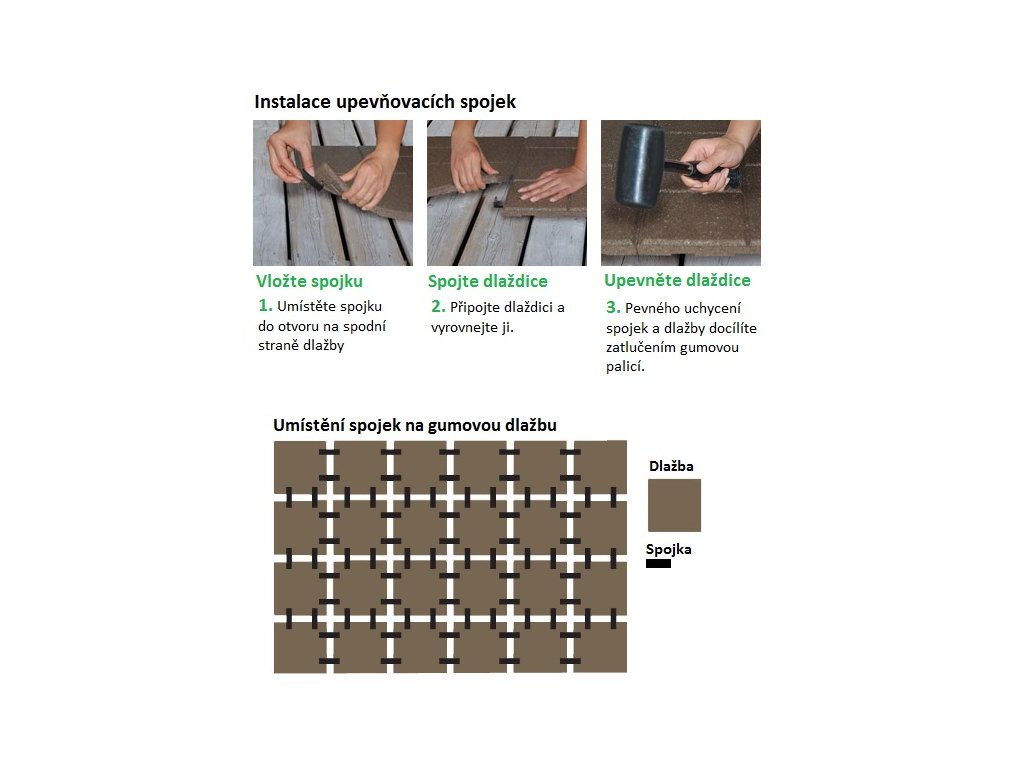 Instalace upevňovacích spojek

Vložte spojku
1. Umístěte spojku do otvoru na spodní straně dlažby

Spojte dlaždice
2. Připojte dlaždici a vyrovnejte ji.

Upevněte dlaždice
3. Pevného uchycení spojek a dlažby docílíte zatlučením gumovou palicí.

Umístění spojek na gumovou dlažbu

Dlažba

Spojka