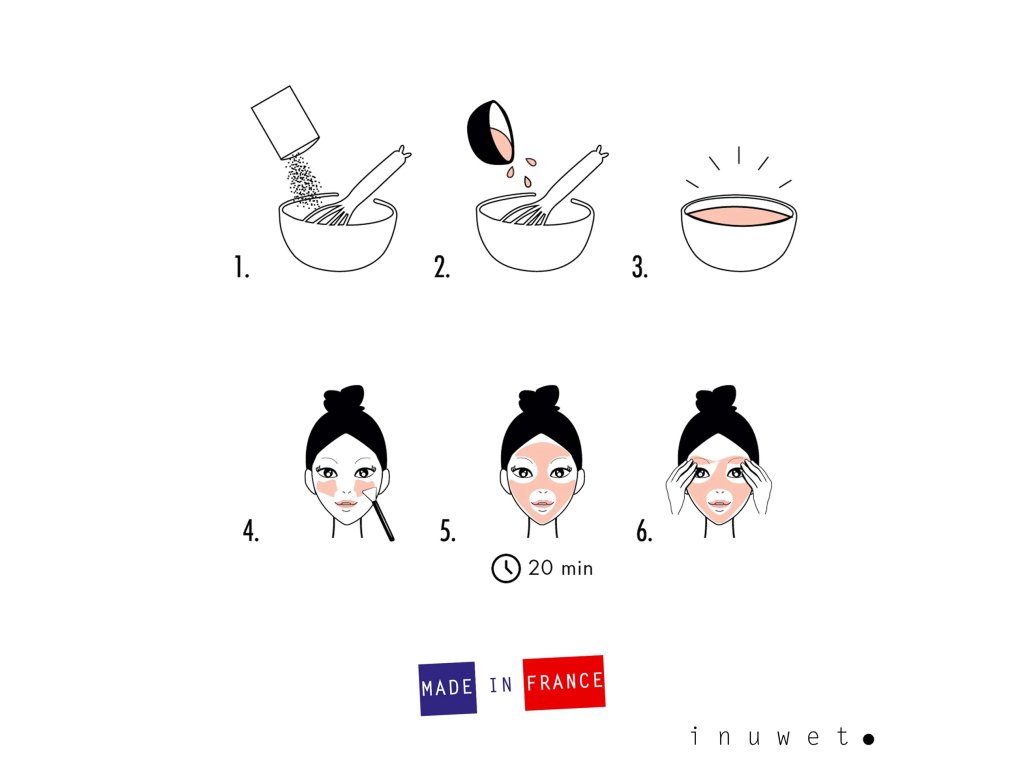 1.

2.

3.

4.

5.

6.

20 min

MADE IN FRANCE

inuwet