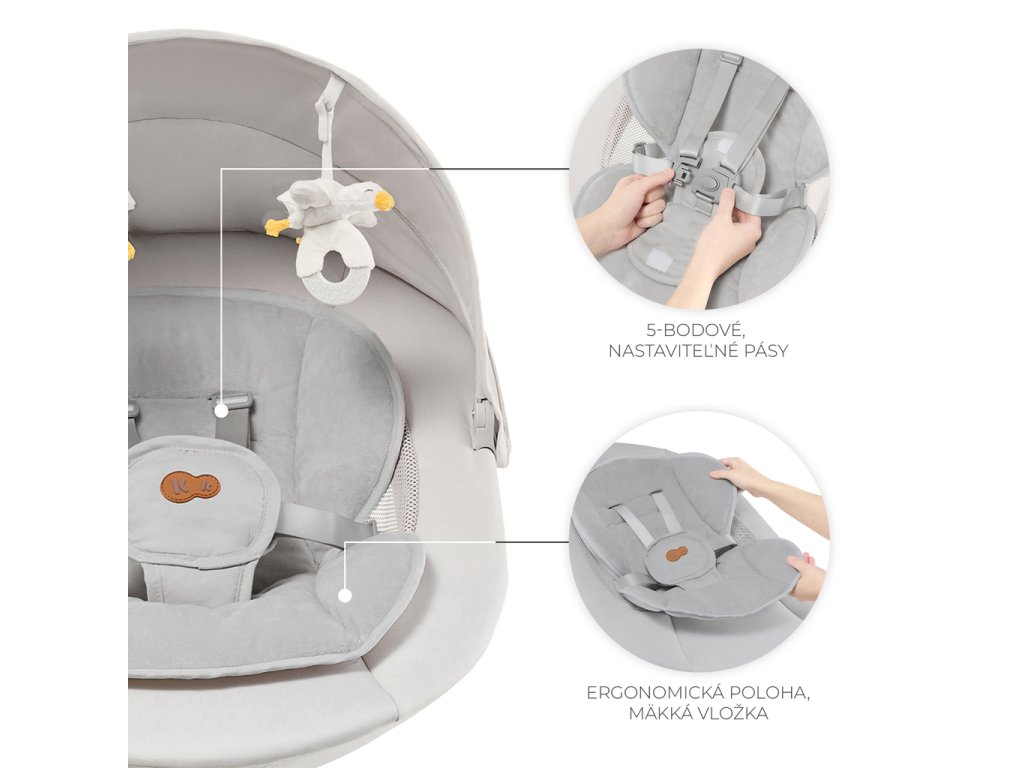 5-BODOVÉ,
NASTAVITEĽNÉ PÁSY

ERGONOMICKÁ POLOHA,
MÄKKÁ VLOŽKA