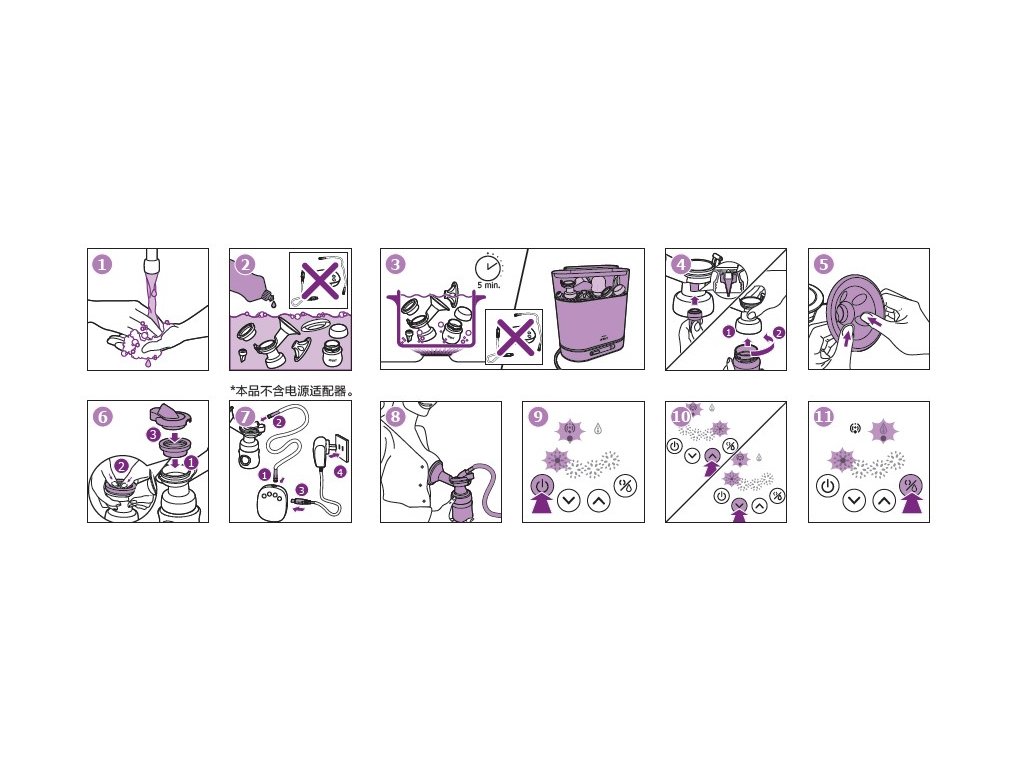 1

2

3

5 min.

4

1 2

5

*本品不含电源适配器。

6

3 2 1

7

2 1 3 4

8

9

10

11