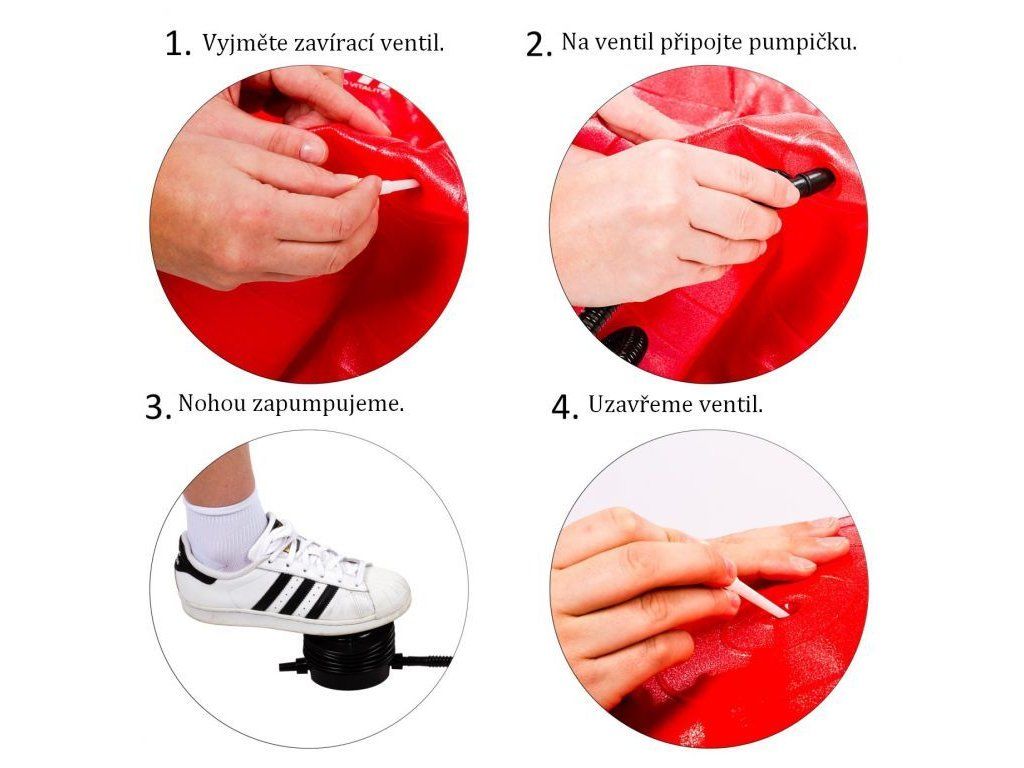 1. Vyjměte zavírací ventil.

2. Na ventil připojte pumpičku.

3. Nohou zapumpujeme.

4. Uzavřeme ventil.