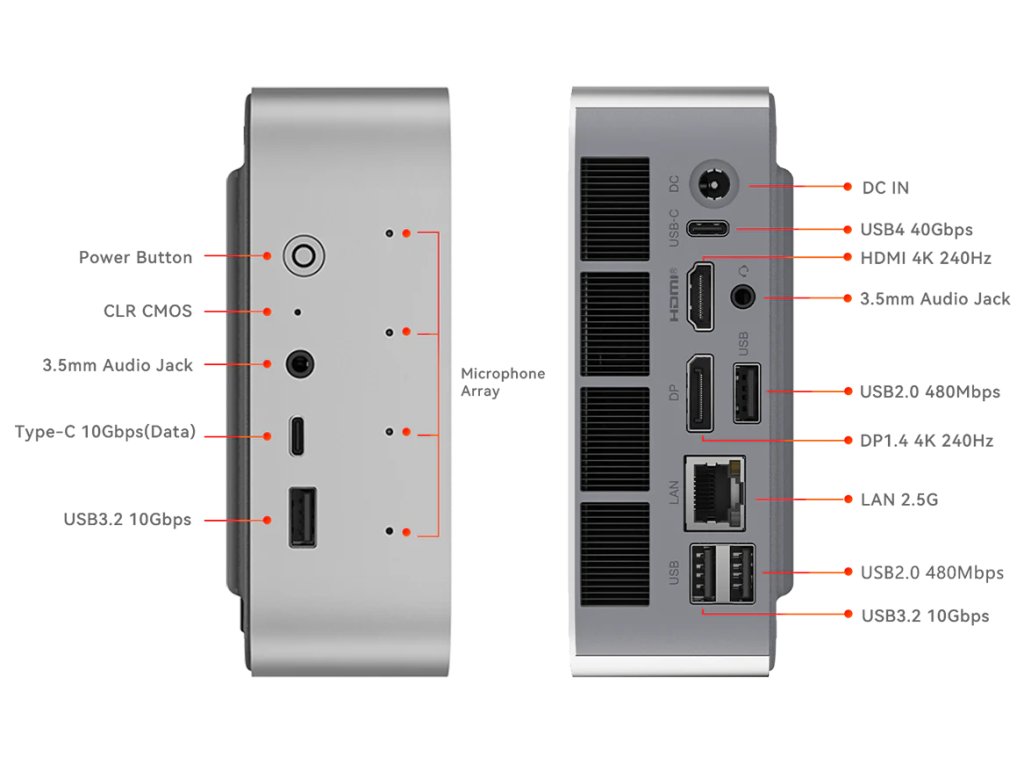 Power Button
CLR CMOS
3.5mm Audio Jack
Type-C 10Gbps(Data)
USB3.2 10Gbps

Microphone Array

DC
USB-C
HDMI
USB
DP
LAN
USB

DC IN
USB4 40Gbps
HDMI 4K 240Hz
3.5mm Audio Jack
USB2.0 480Mbps
DP1.4 4K 240Hz
LAN 2.5G
USB2.0 480Mbps
USB3.2 10Gbps