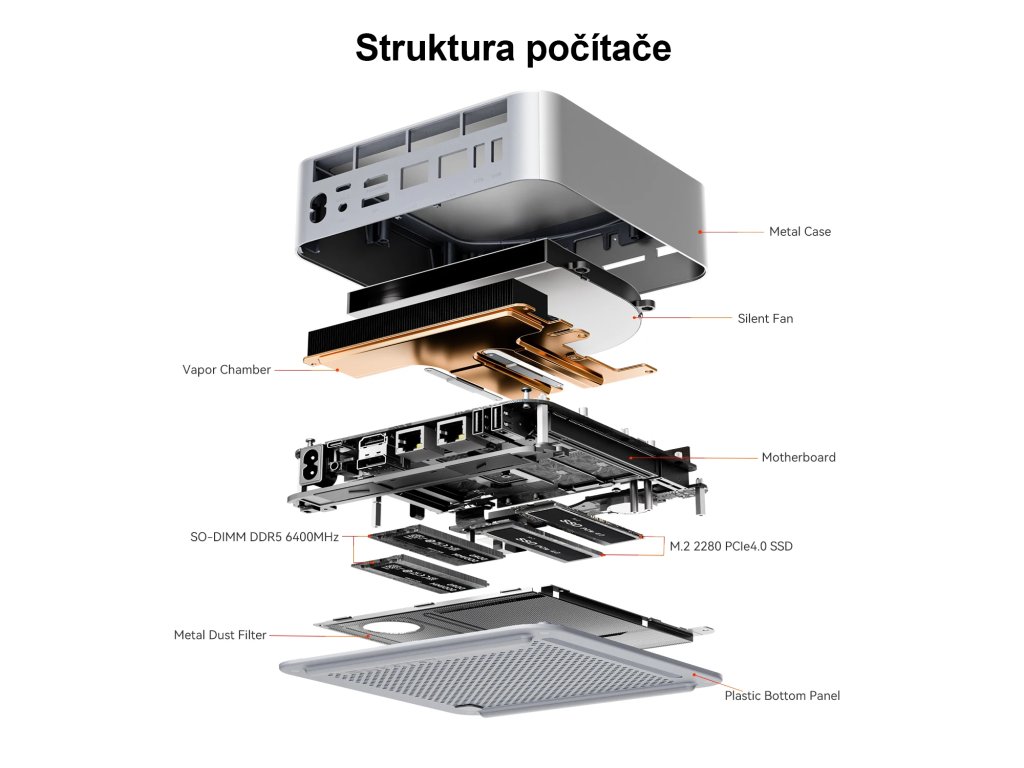 Struktura počítače

Metal Case

Silent Fan

Vapor Chamber

Motherboard

SO-DIMM DDR5 6400MHz

M.2 2280 PCIe4.0 SSD

Metal Dust Filter

Plastic Bottom Panel