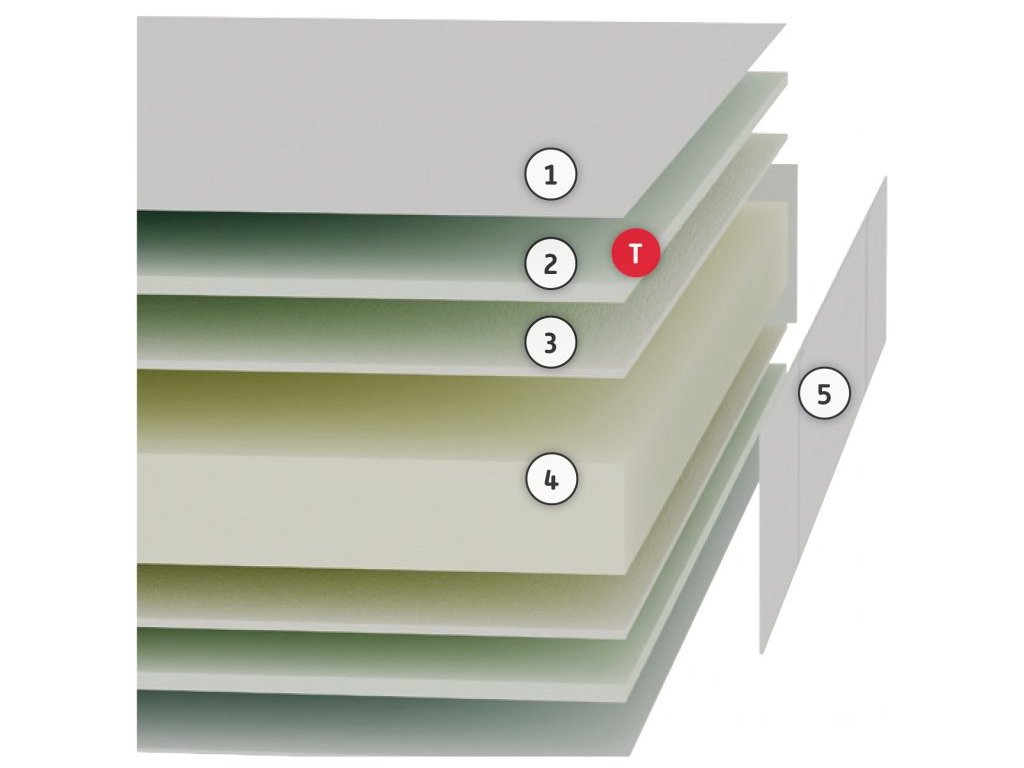 1
2
T
3
4
5