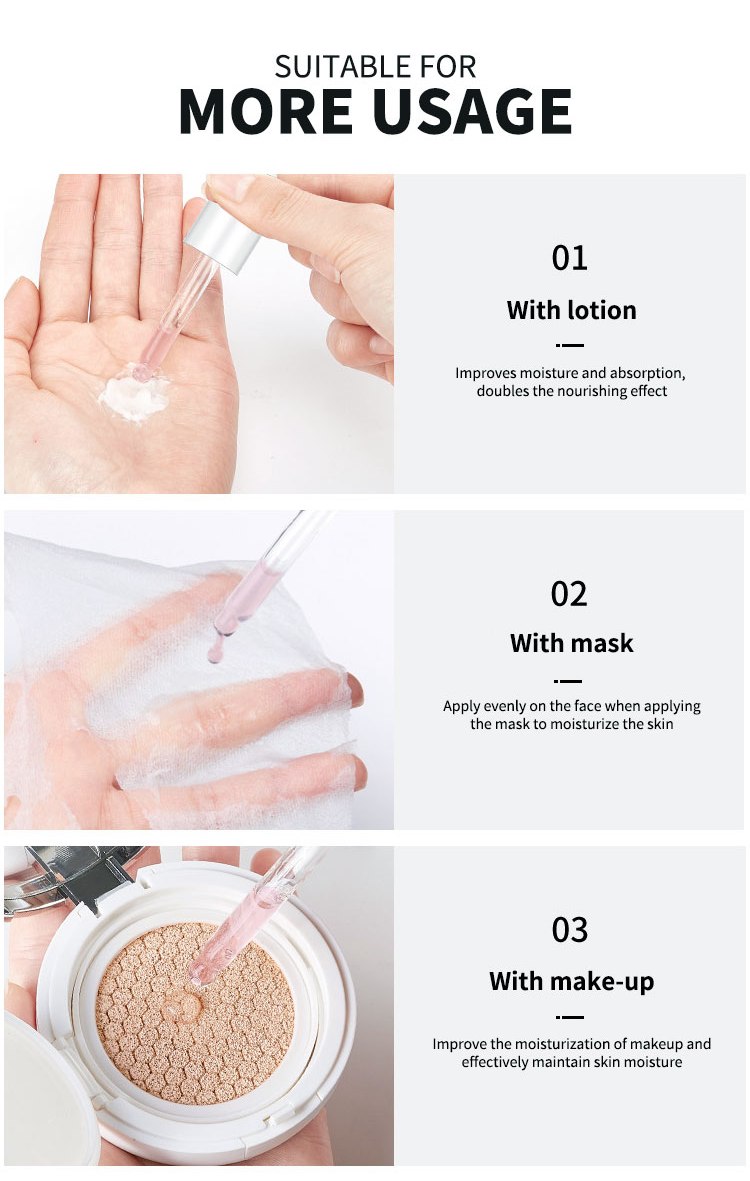 SUITABLE FOR
MORE USAGE

01
With lotion
Improves moisture and absorption, doubles the nourishing effect

02
With mask
Apply evenly on the face when applying the mask to moisturize the skin

03
With make-up
Improve the moisturization of makeup and effectively maintain skin moisture