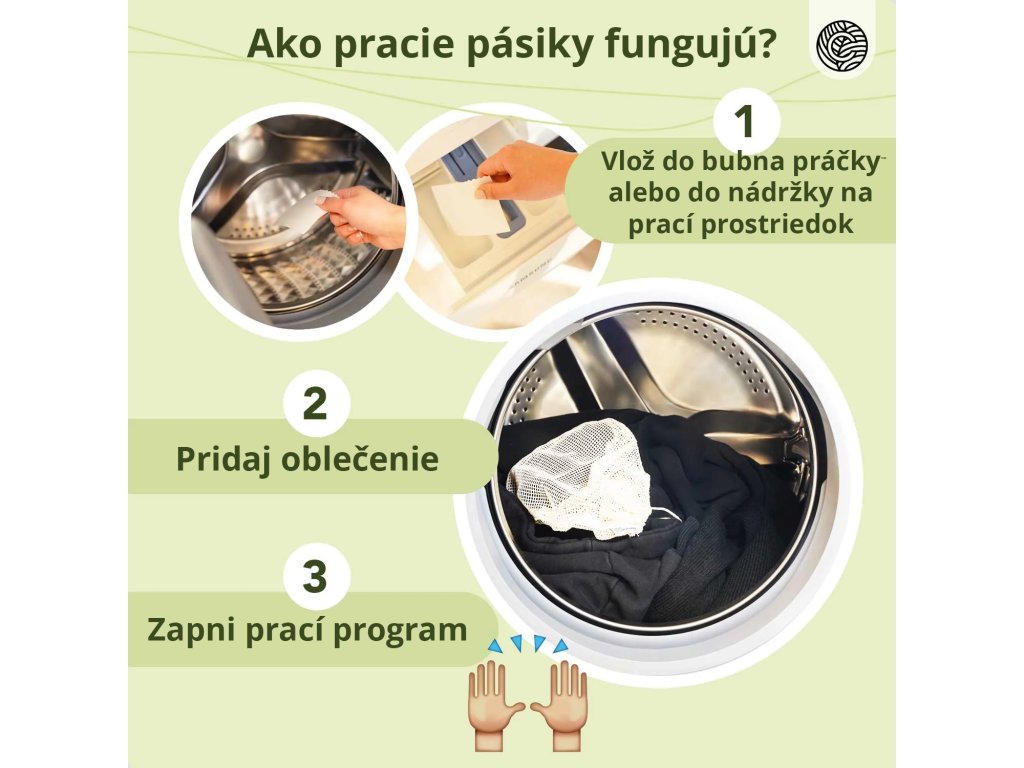 Ako pracie pásiky fungujú?

1

Vlož do bubna práčky alebo do nádržky na prací prostriedok

2

Pridaj oblečenie

3

Zapni prací program