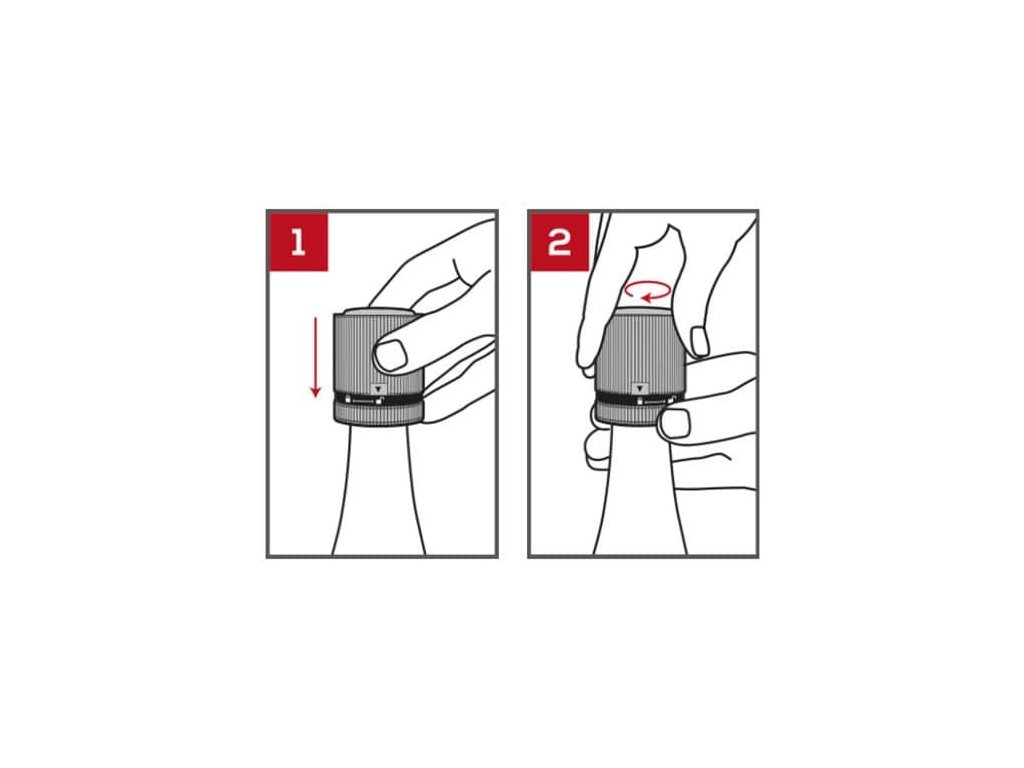 1

2